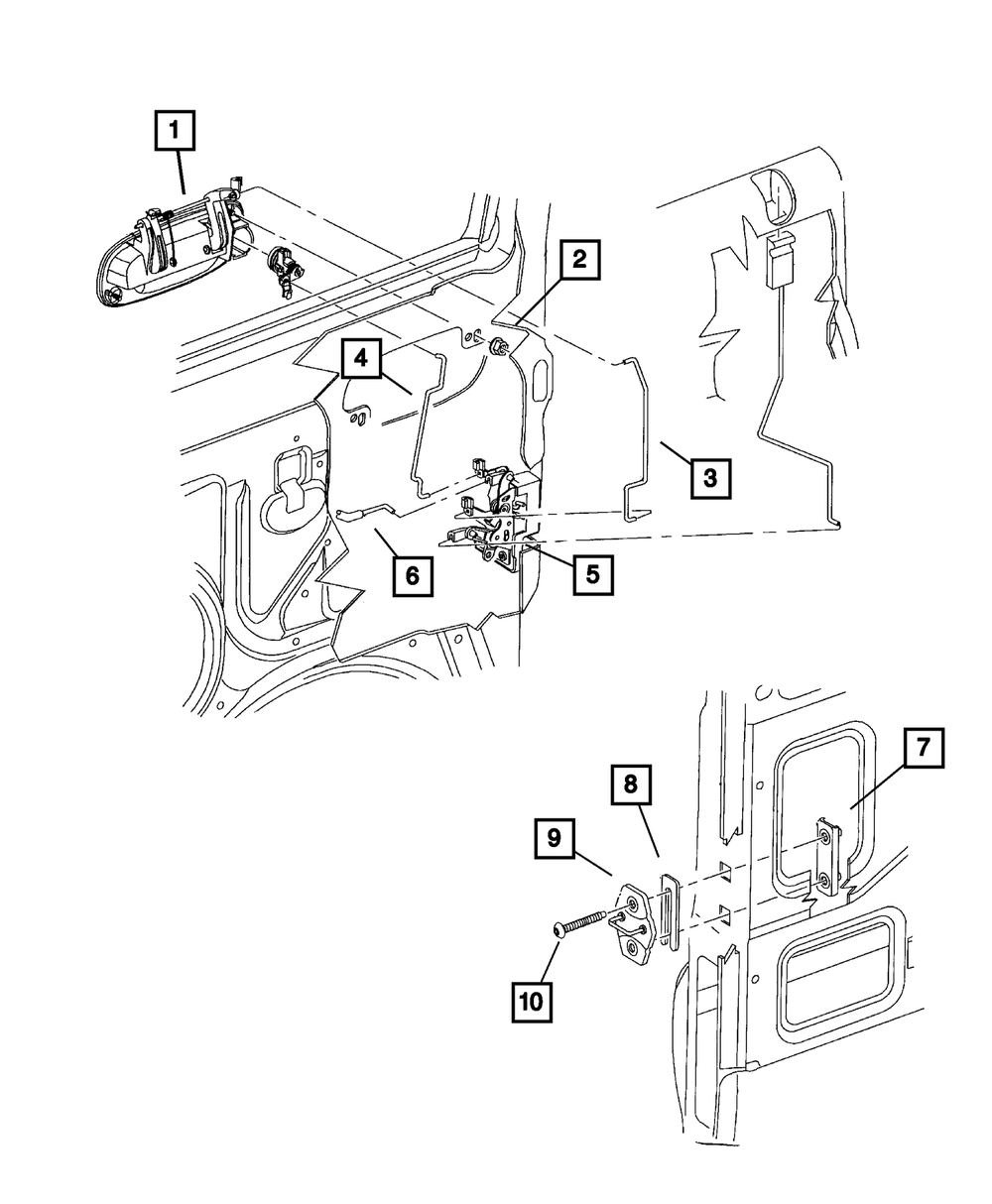 1
2
4
3
6
5
7
8
9
10