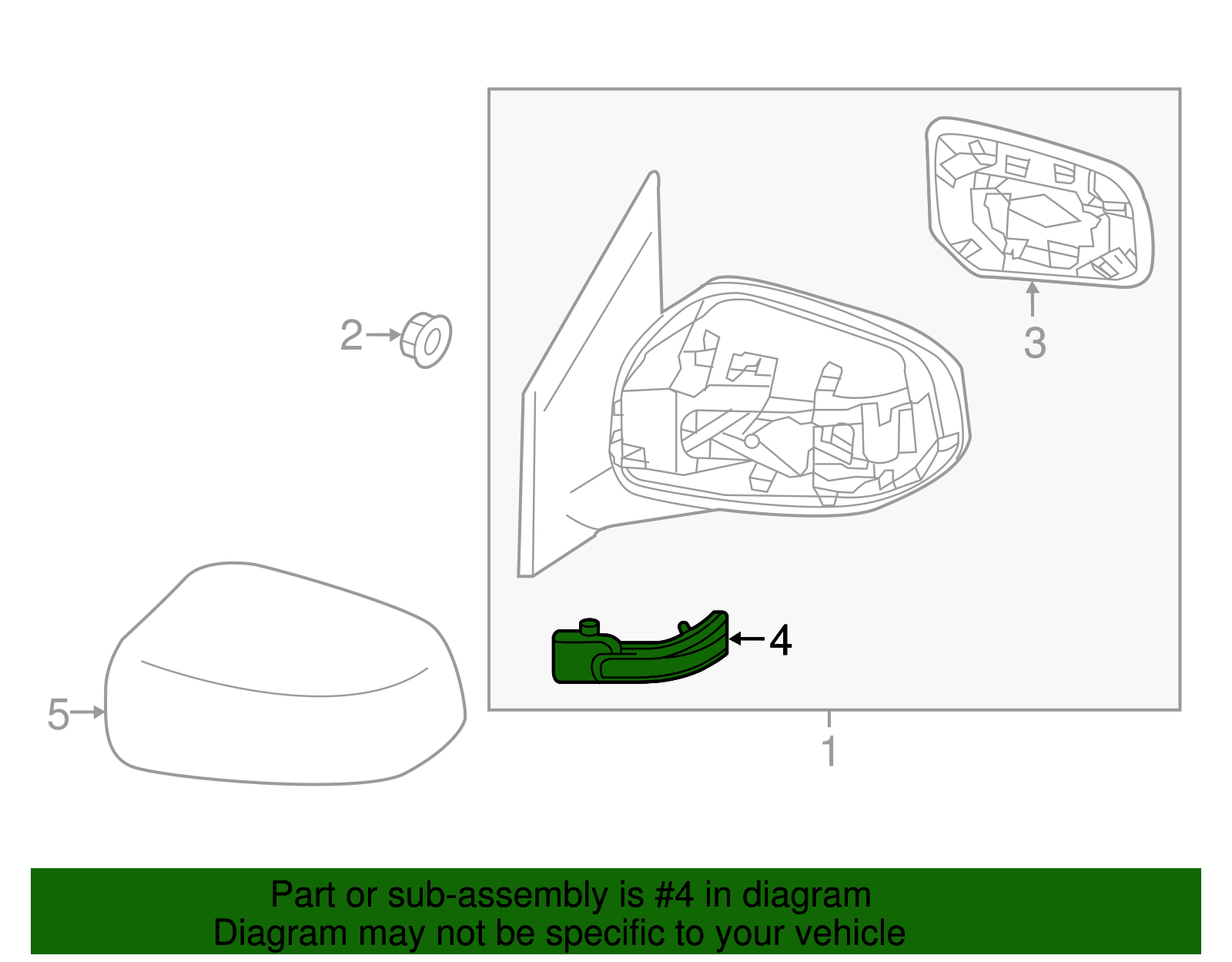 2
3
4
5
1

Part or sub-assembly is #4 in diagram
Diagram may not be specific to your vehicle