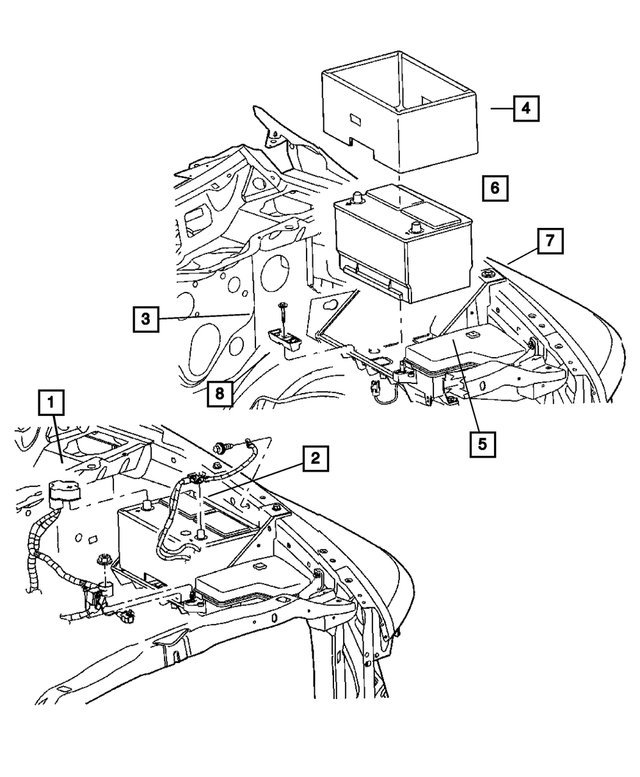 4
6
7
3
8
5
1
2