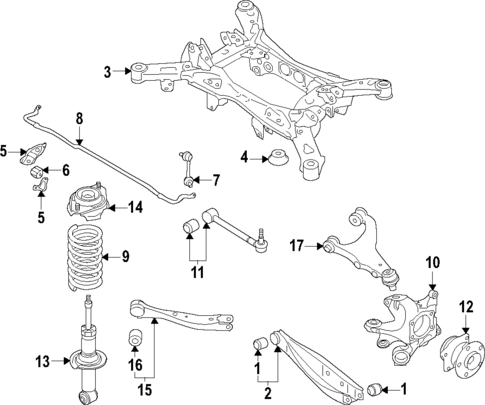 3
8
5
6
5
4
7
14
9
11
17
10
12
13
16
15
1
2
1