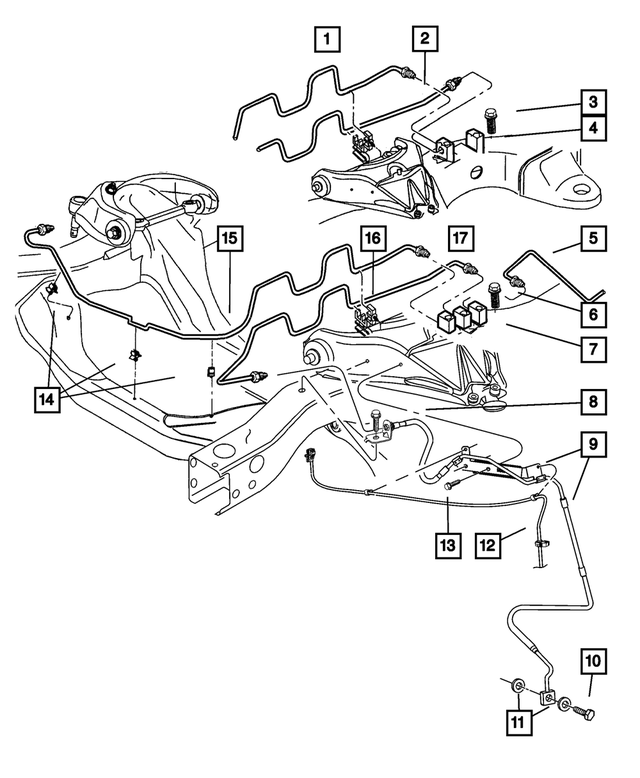 1
2
3
4
15
16
17
5
6
7
14
8
9
13
12
10
11