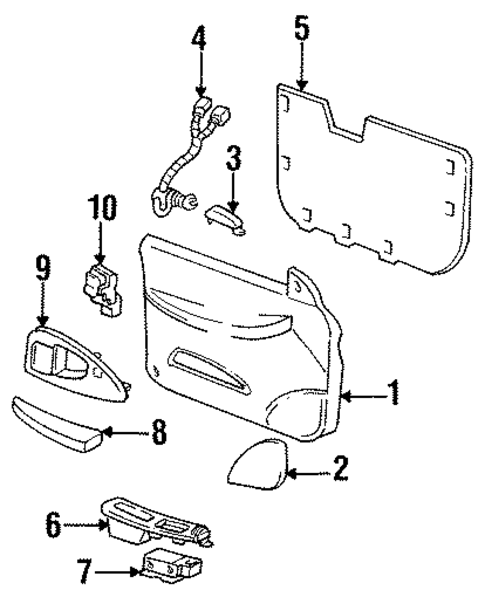 4
5
3
10
9
1
8
2
6
7