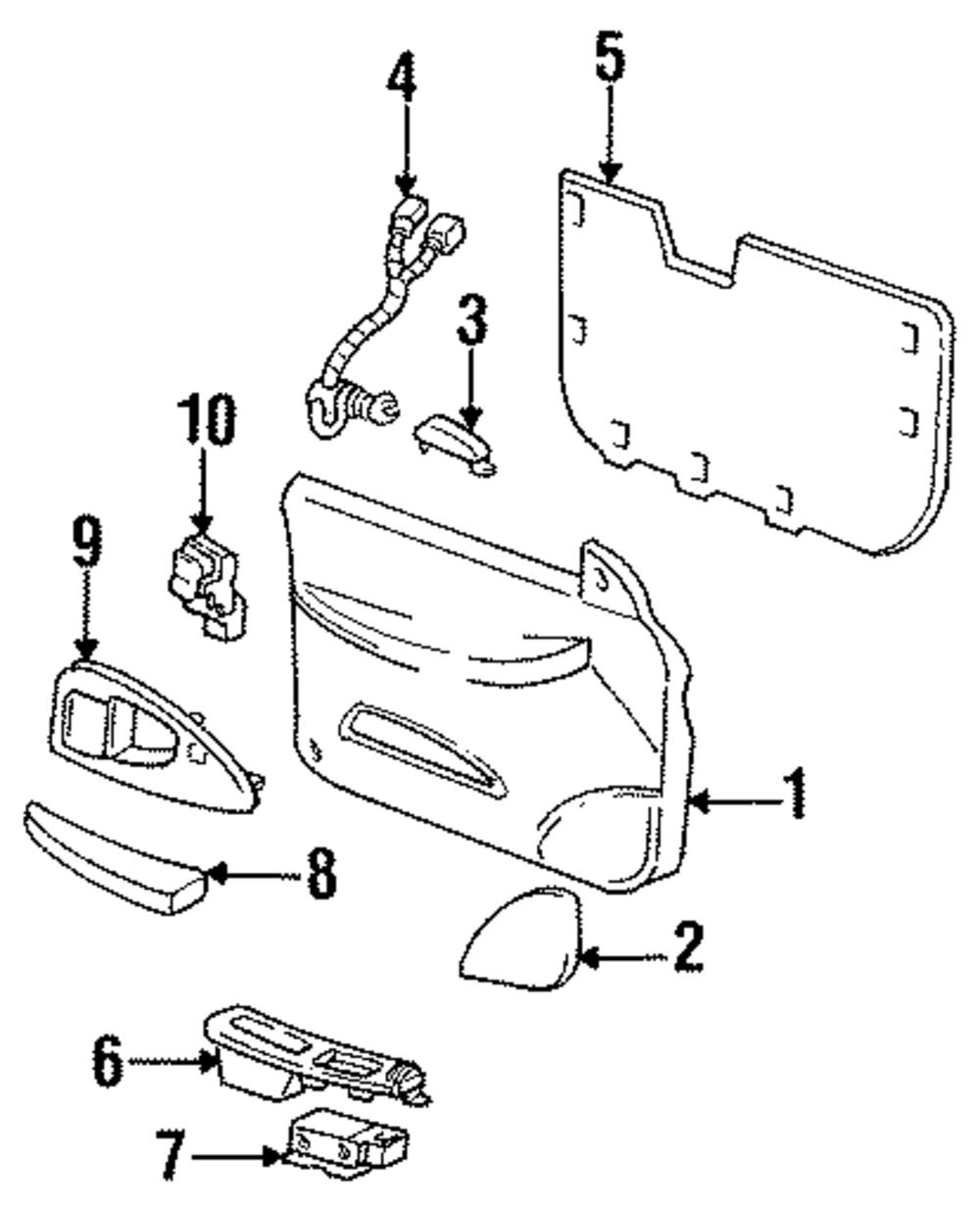 4
5
3
10
9
1
8
2
6
7