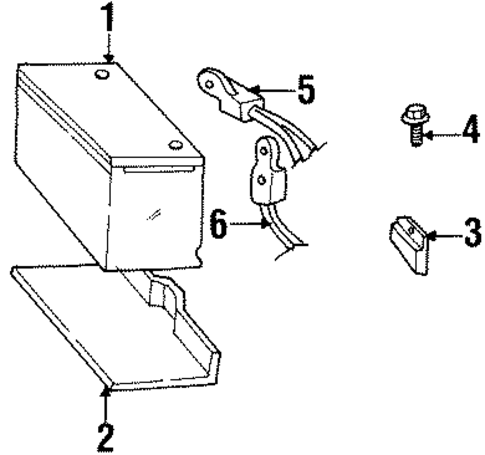 1
5
4
6
3
2