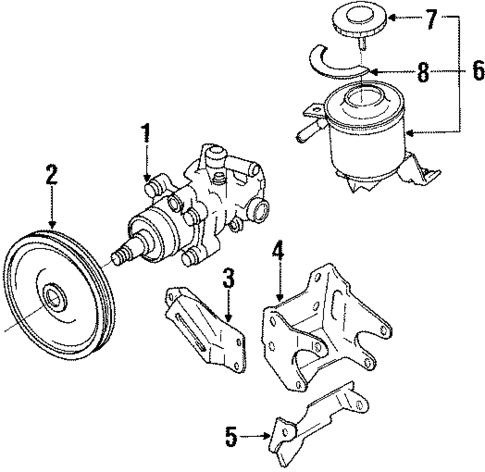 7
8
6
1
2
4
3
5