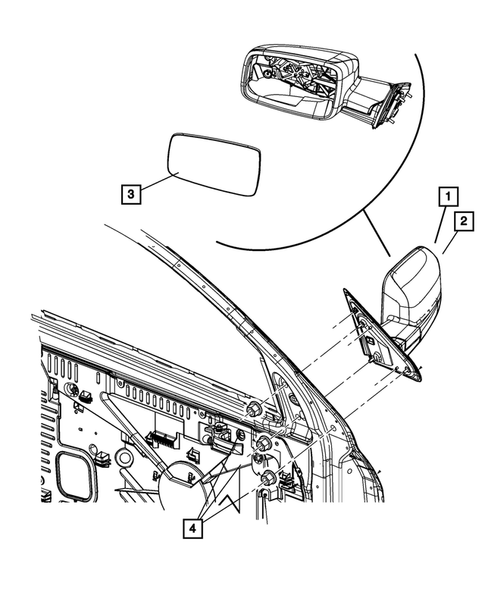 3
1
2
4