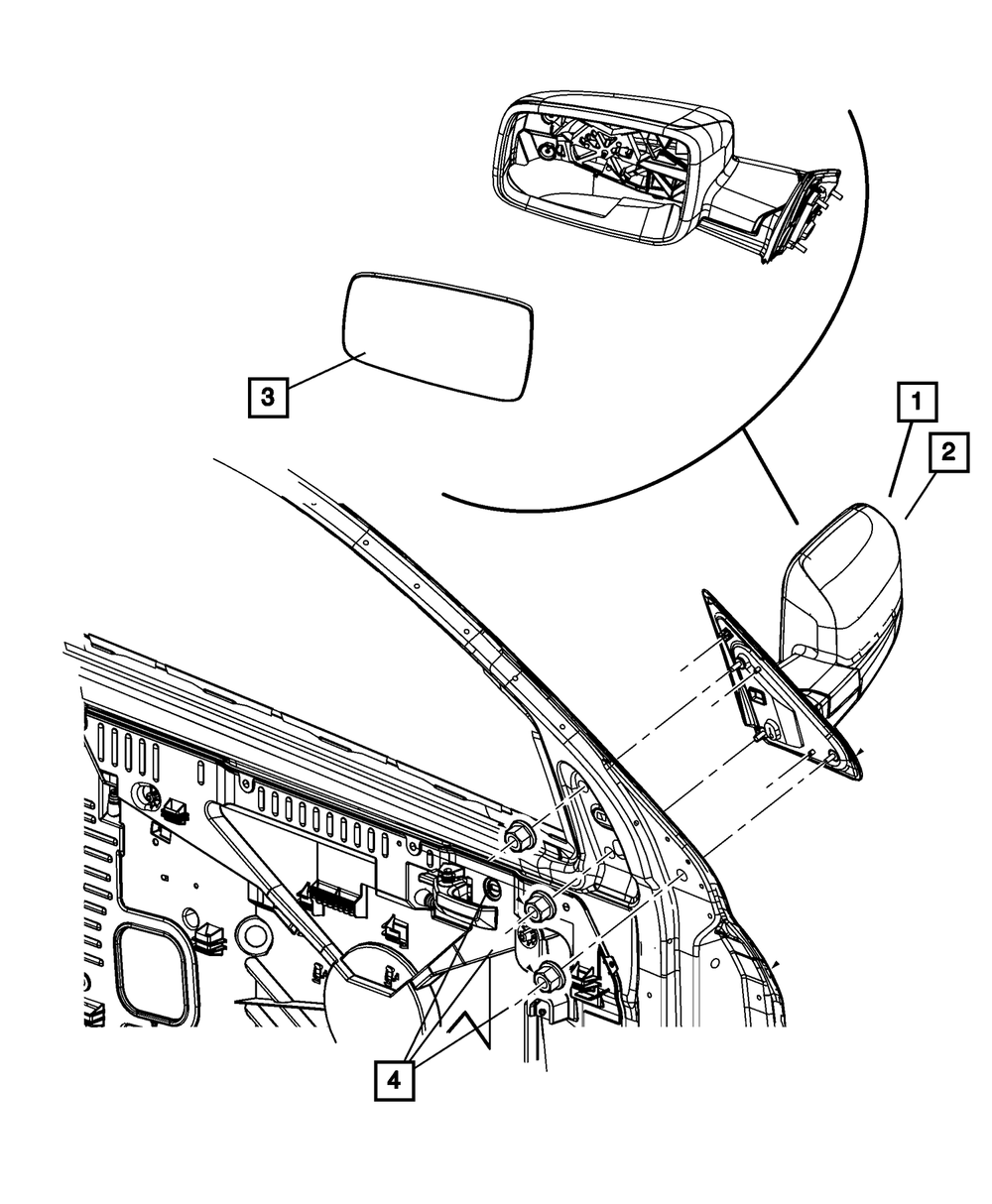 3

1

2

4