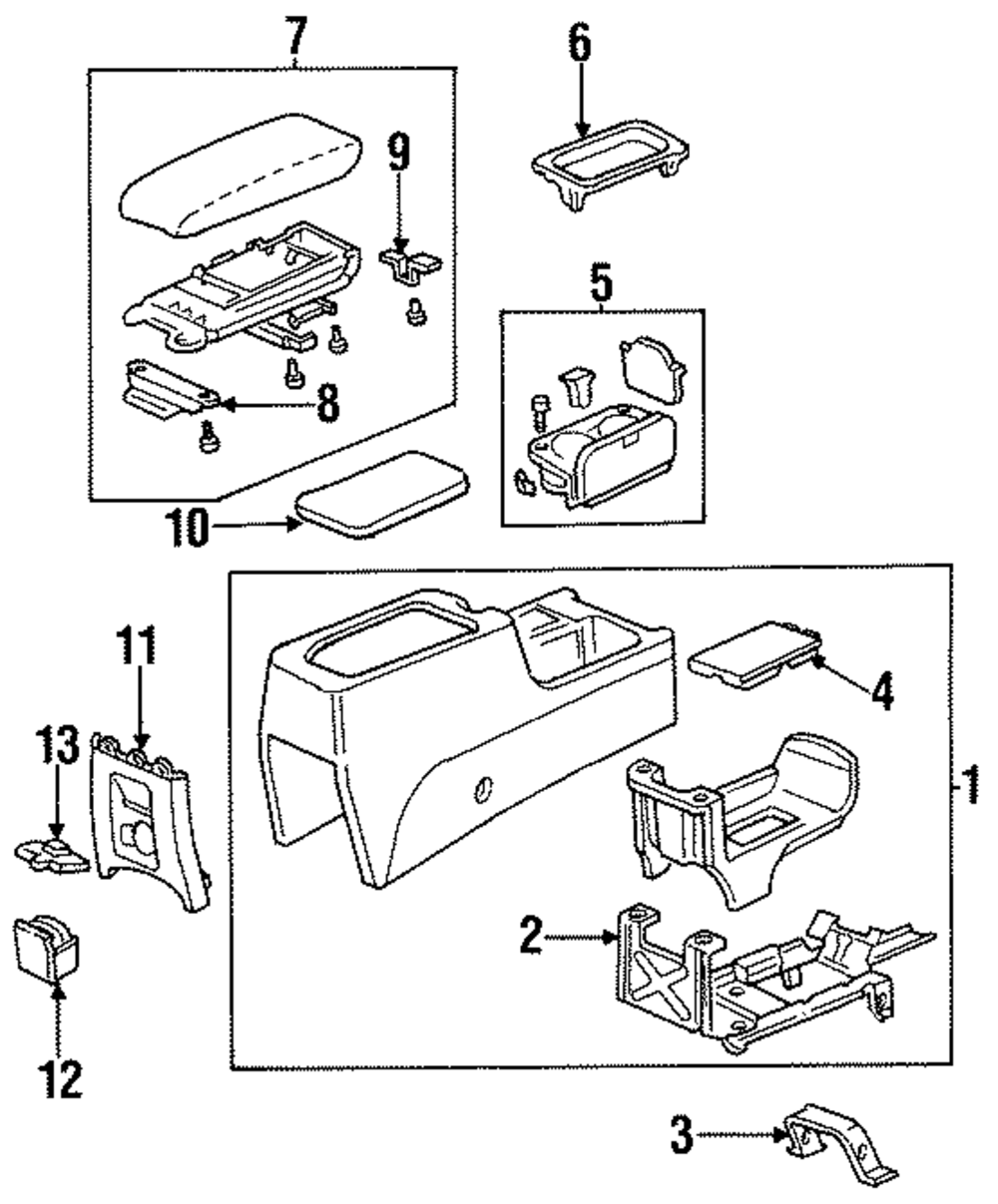 7
6
9
5
8
10
11
4
13
1
2
12
3