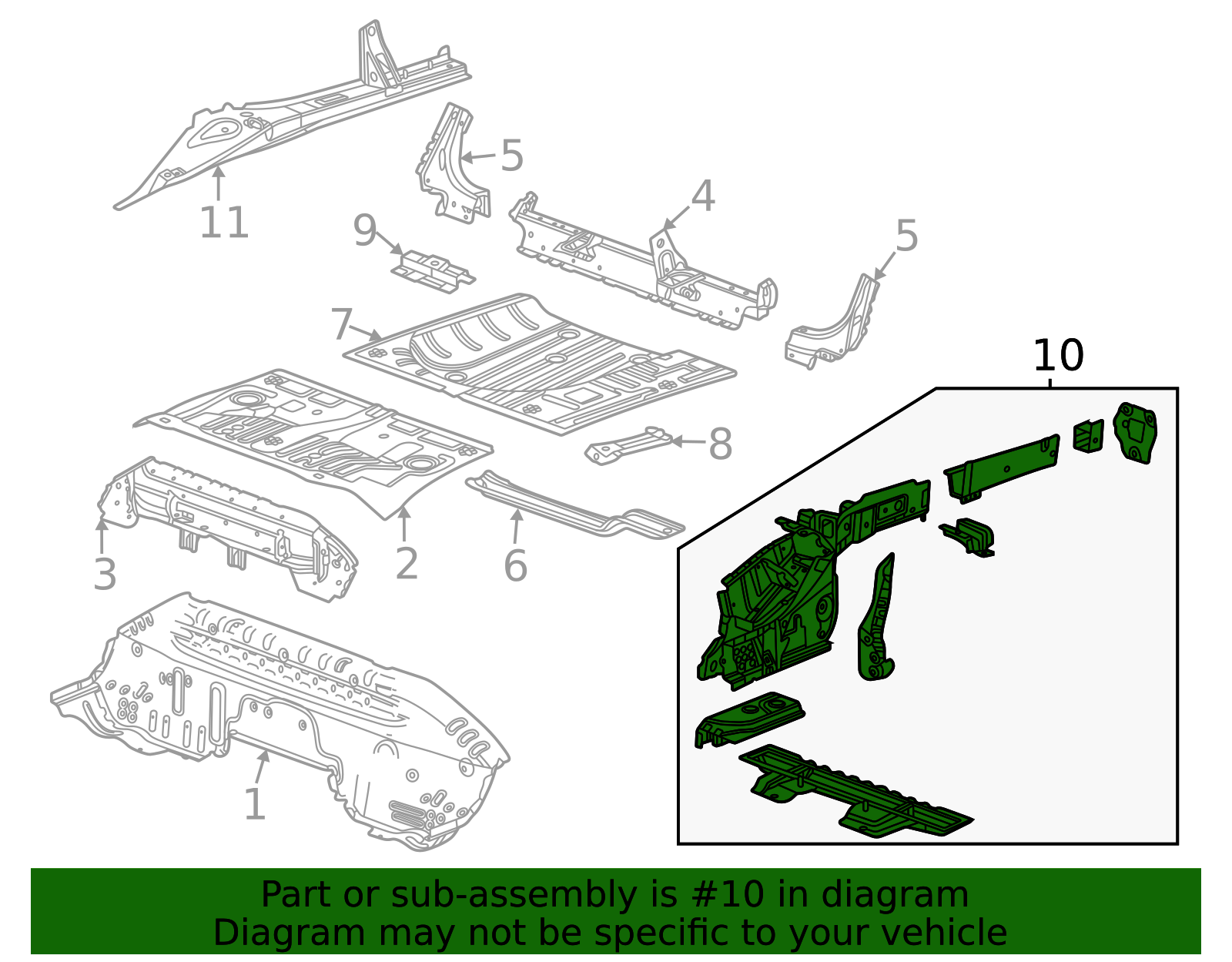 11
5
4
9
5
7
10
8
3
2
6
1

Part or sub-assembly is #10 in diagram
Diagram may not be specific to your vehicle