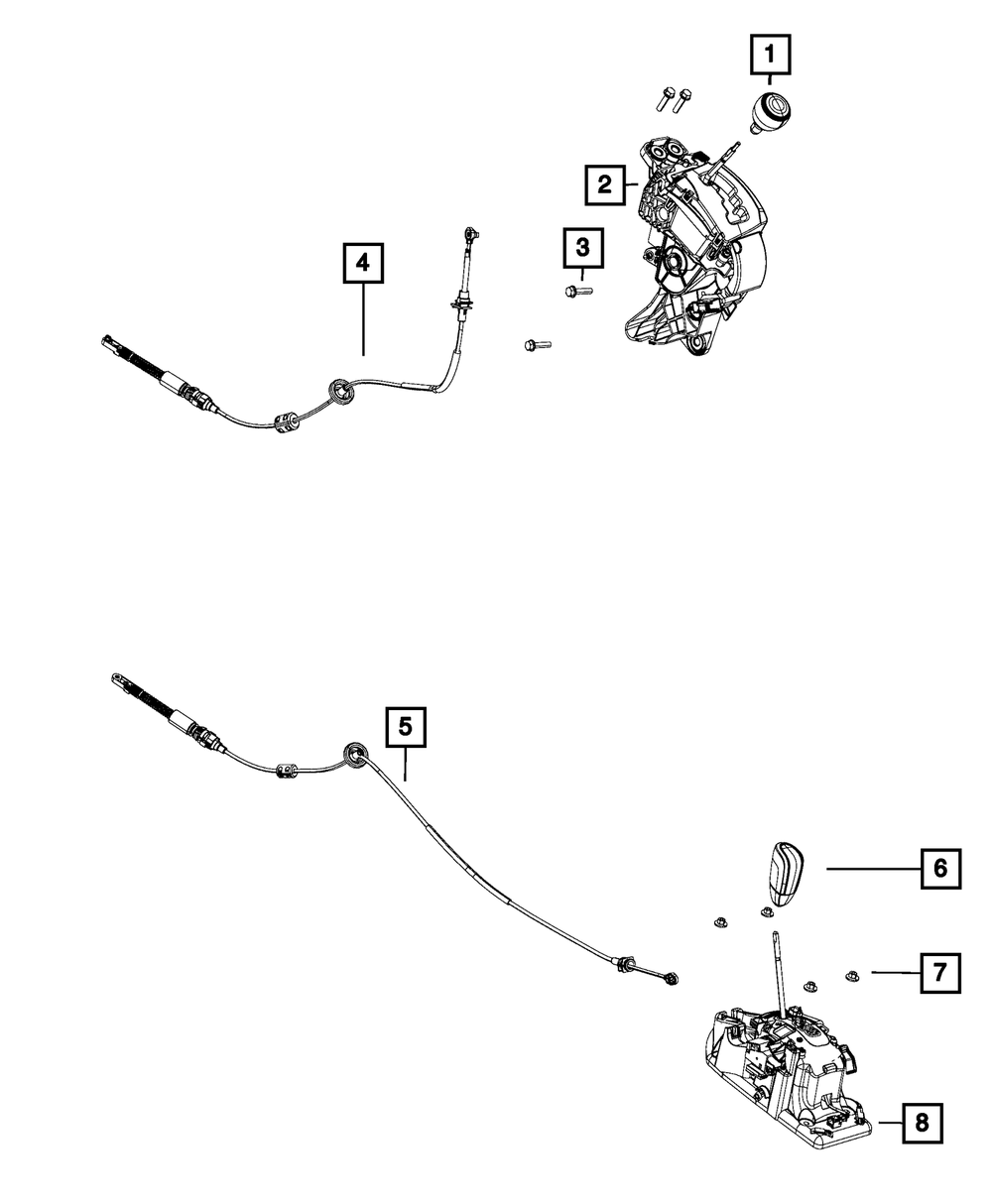 1
2
3
4
5
6
7
8