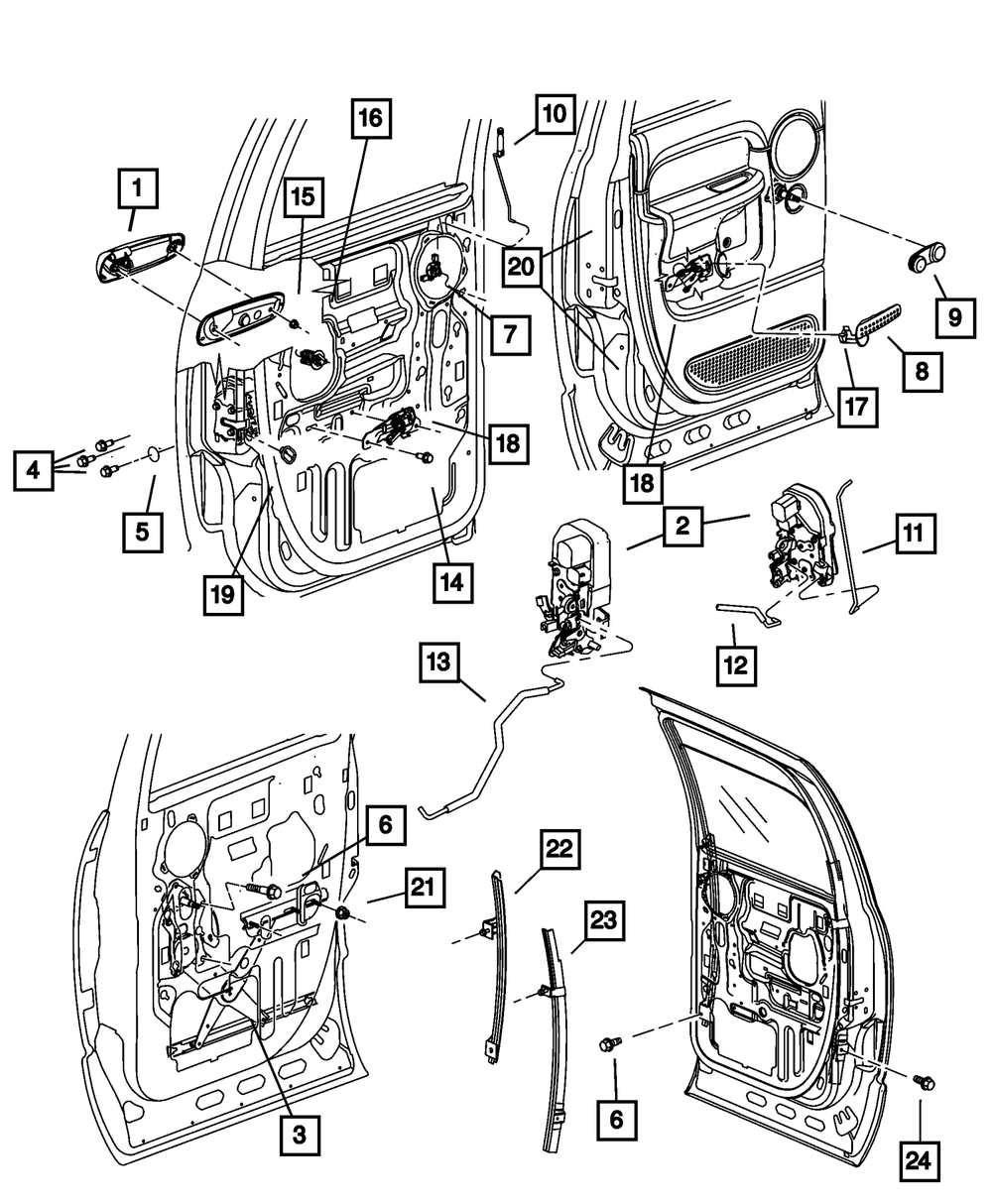 1
16
15
10
20
7
9
8
17
18
18
4
5
19
14
2
11
12
13
6
21
22
23
3
6
24