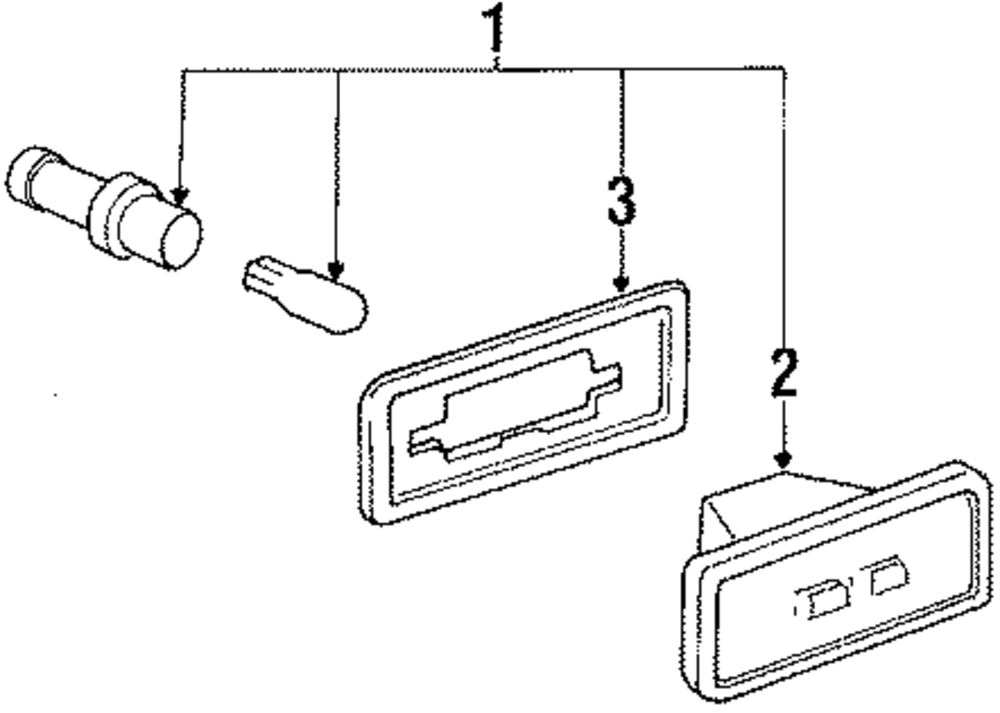 1
3
2