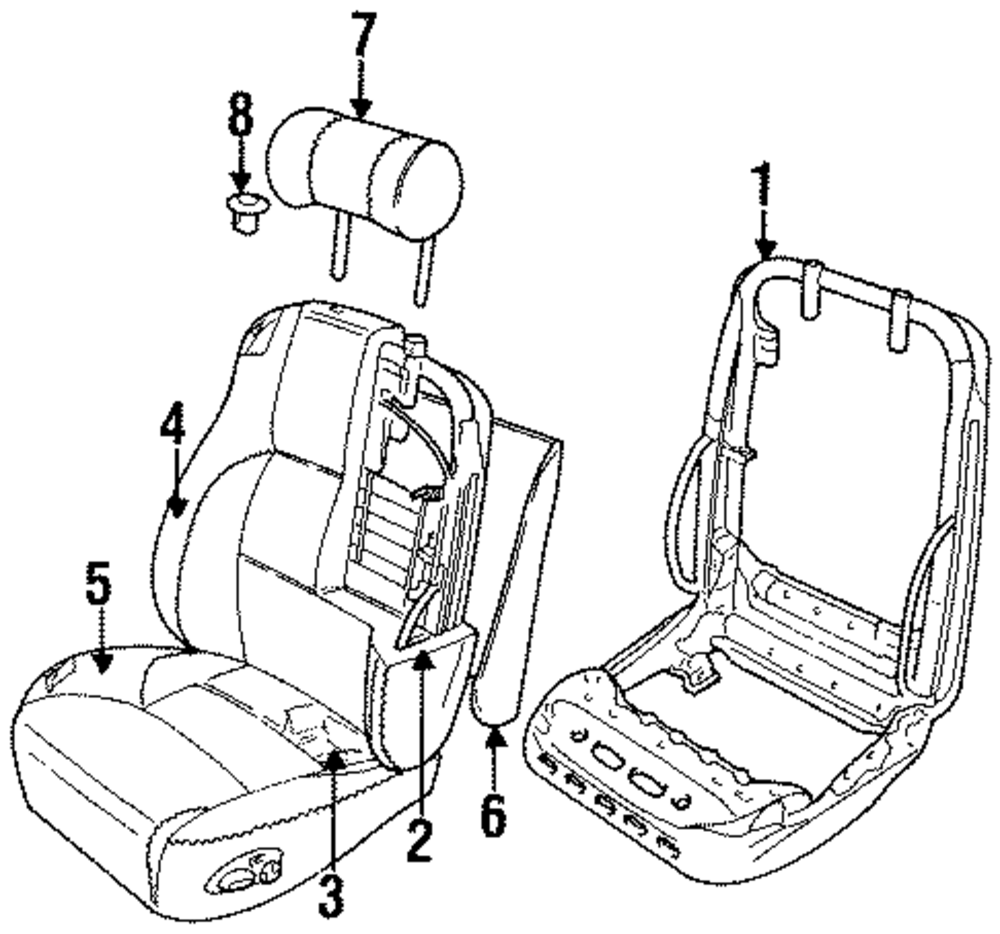 7
8
1
4
5
2
6
3