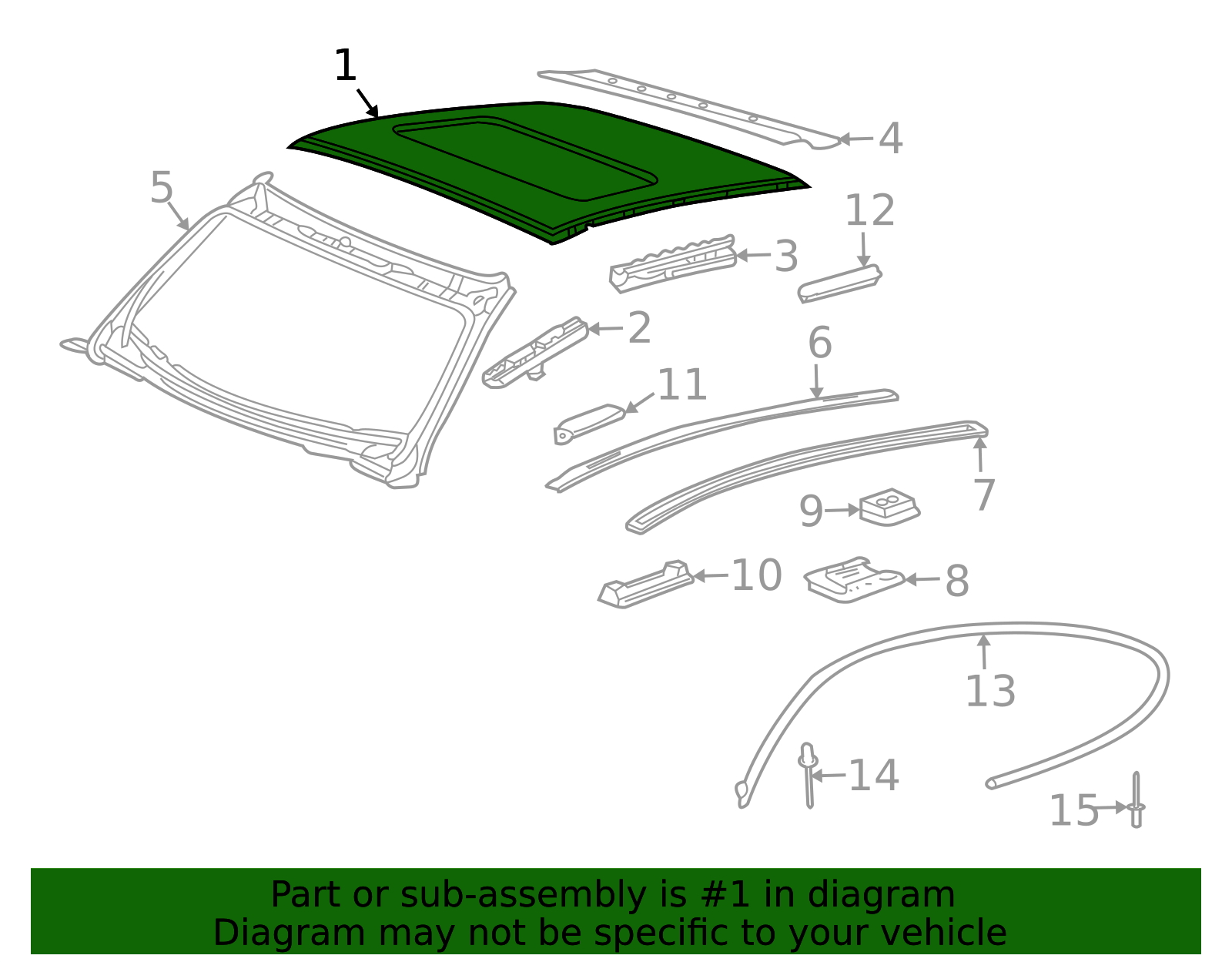 1
4
5
12
3
2
6
11
7
9
10
8
13
14
15

Part or sub-assembly is #1 in diagram
Diagram may not be specific to your vehicle