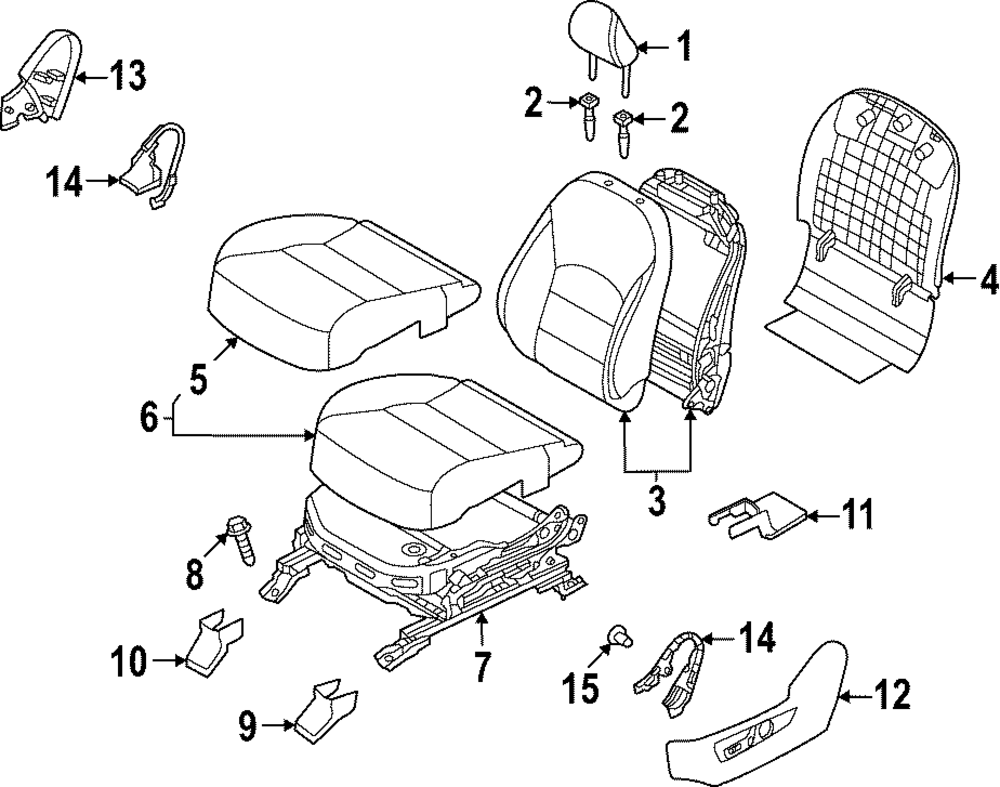 13
1
2
2
14
4
5
6
3
11
8
7
14
10
15
12
9