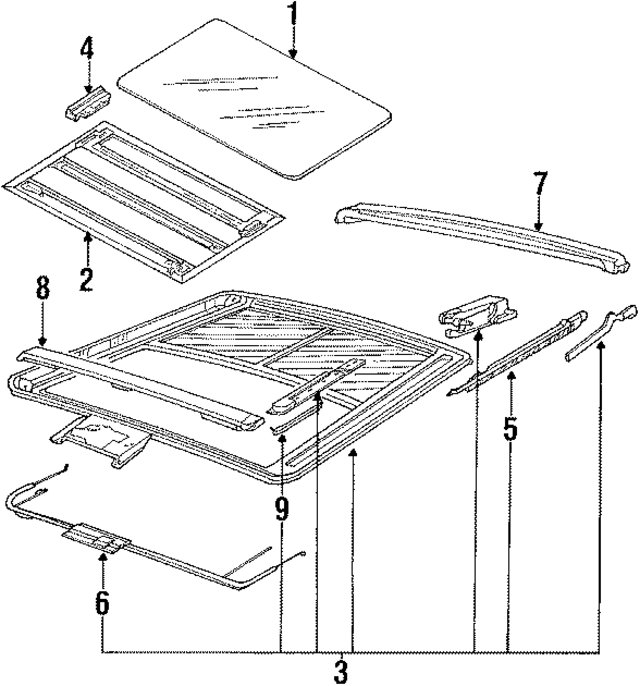 1
4
7
2
8
5
9
6
3