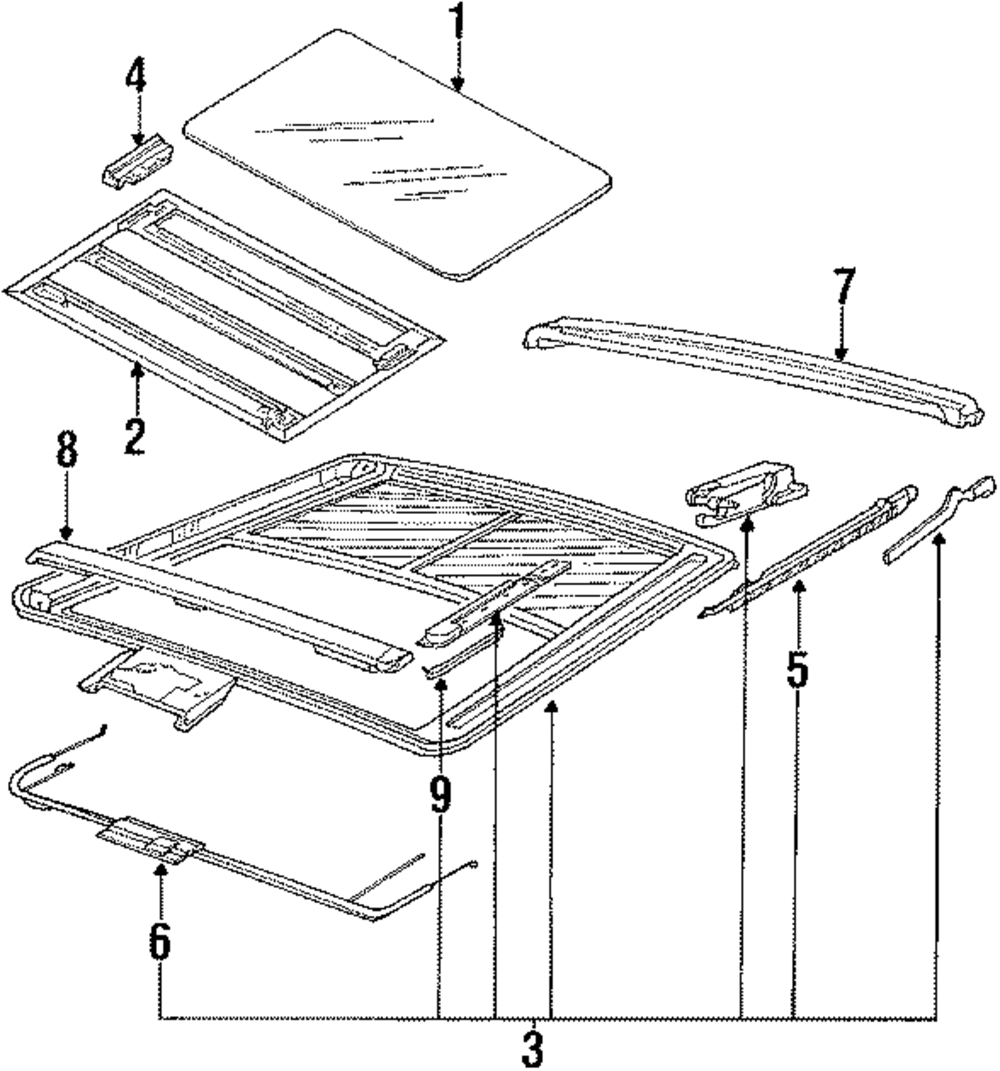 1
4
7
2
8
5
9
6
3