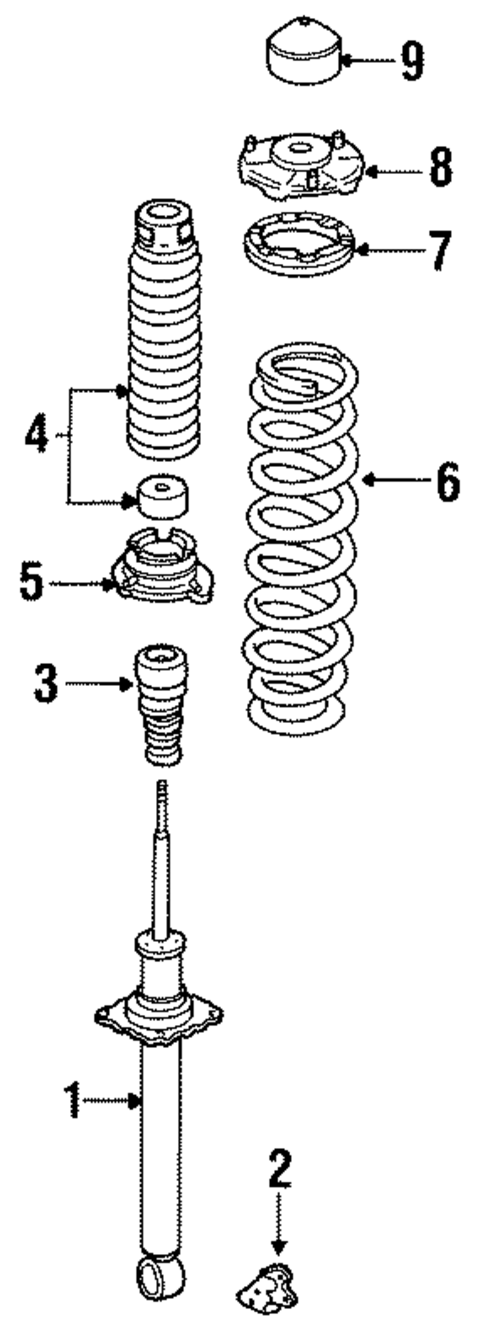 9
8
7
4
6
5
3
1
2