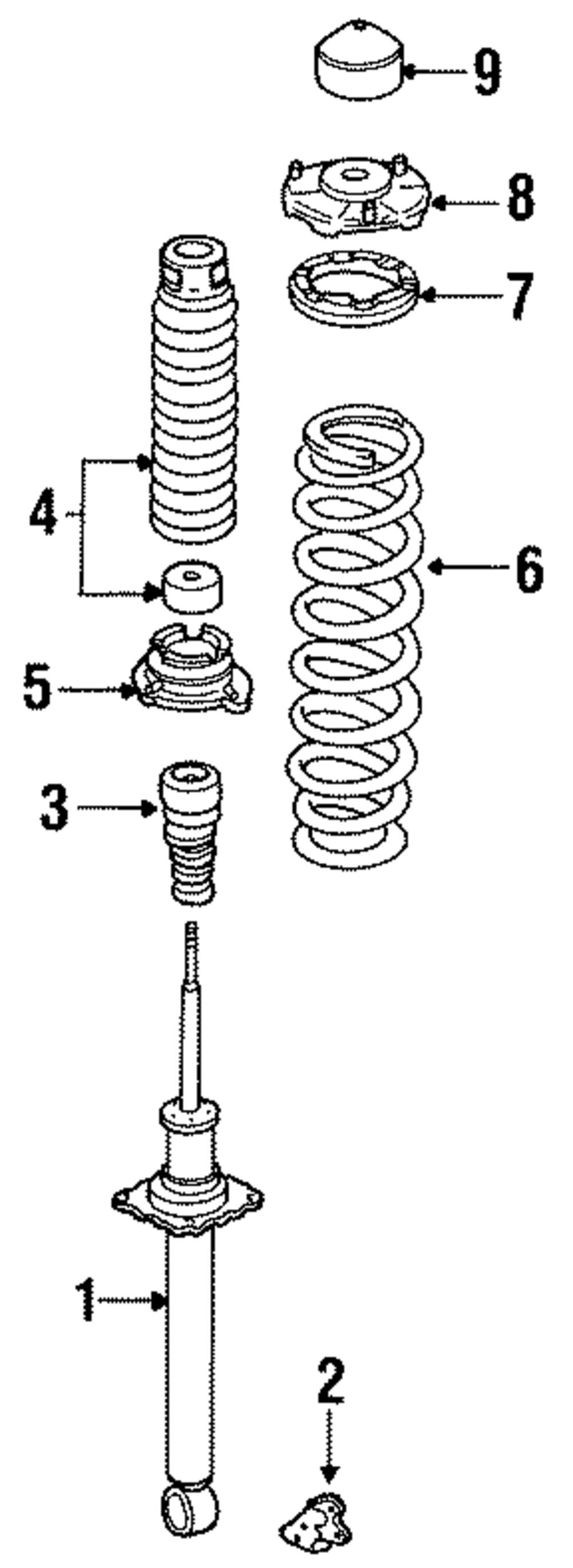 9
8
7
4
6
5
3
1
2