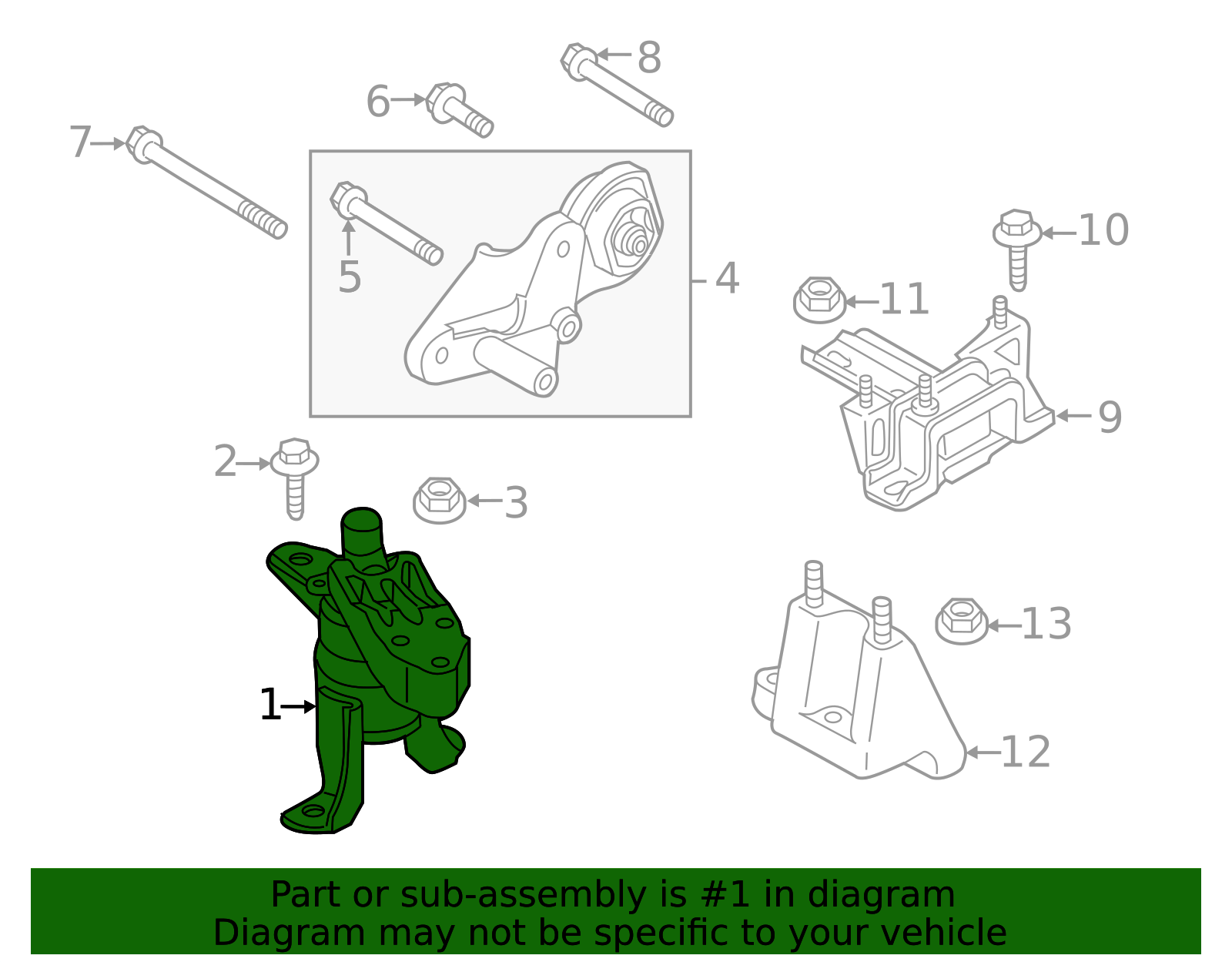 8
6
7
5
4
10
11
9
2
3
1
13
12

Part or sub-assembly is #1 in diagram
Diagram may not be specific to your vehicle