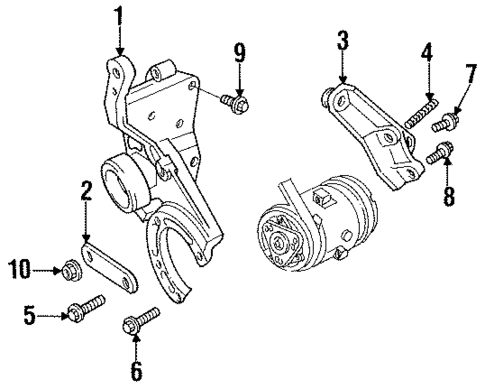 1
9
3
4
7
8
2
10
5
6