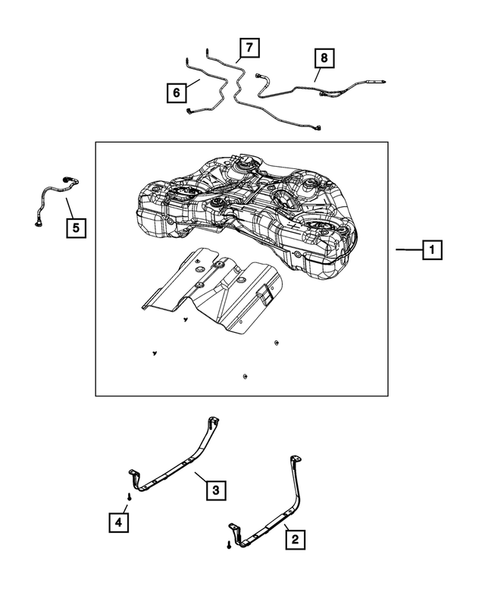 7
8
6
5
1
3
4
2