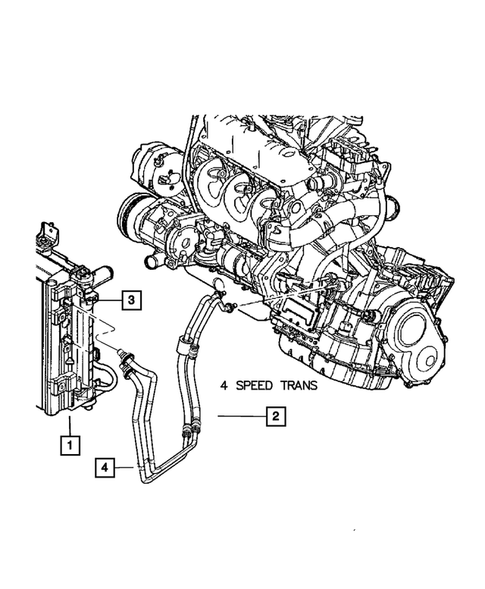 3

4 SPEED TRANS

2

1

4