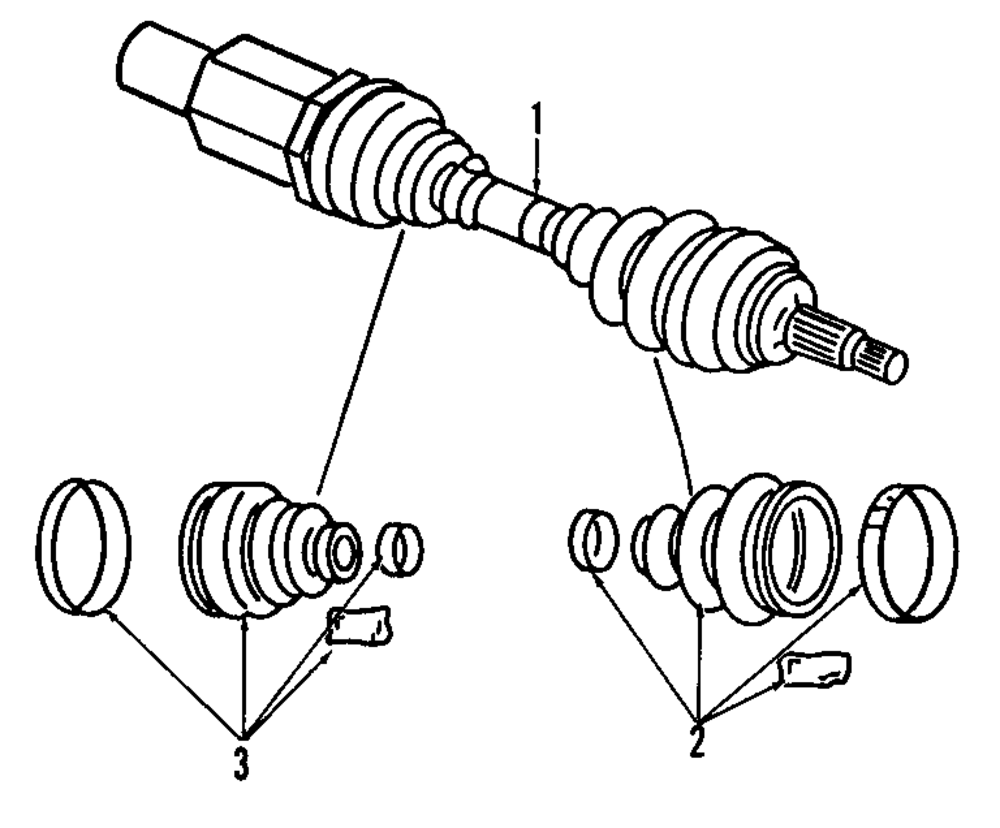 1

3

2