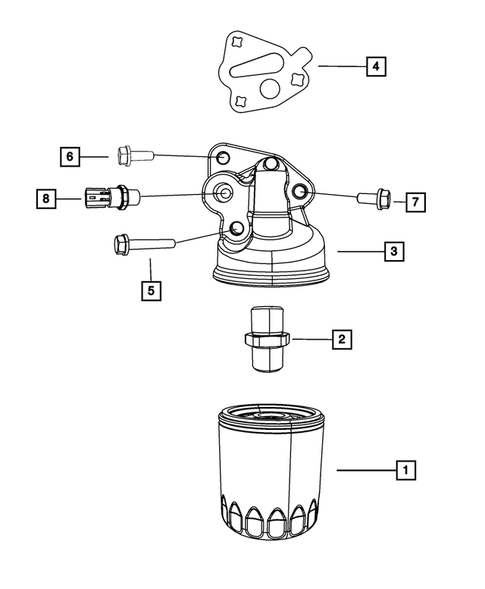 4
6
8
7
3
5
2
1