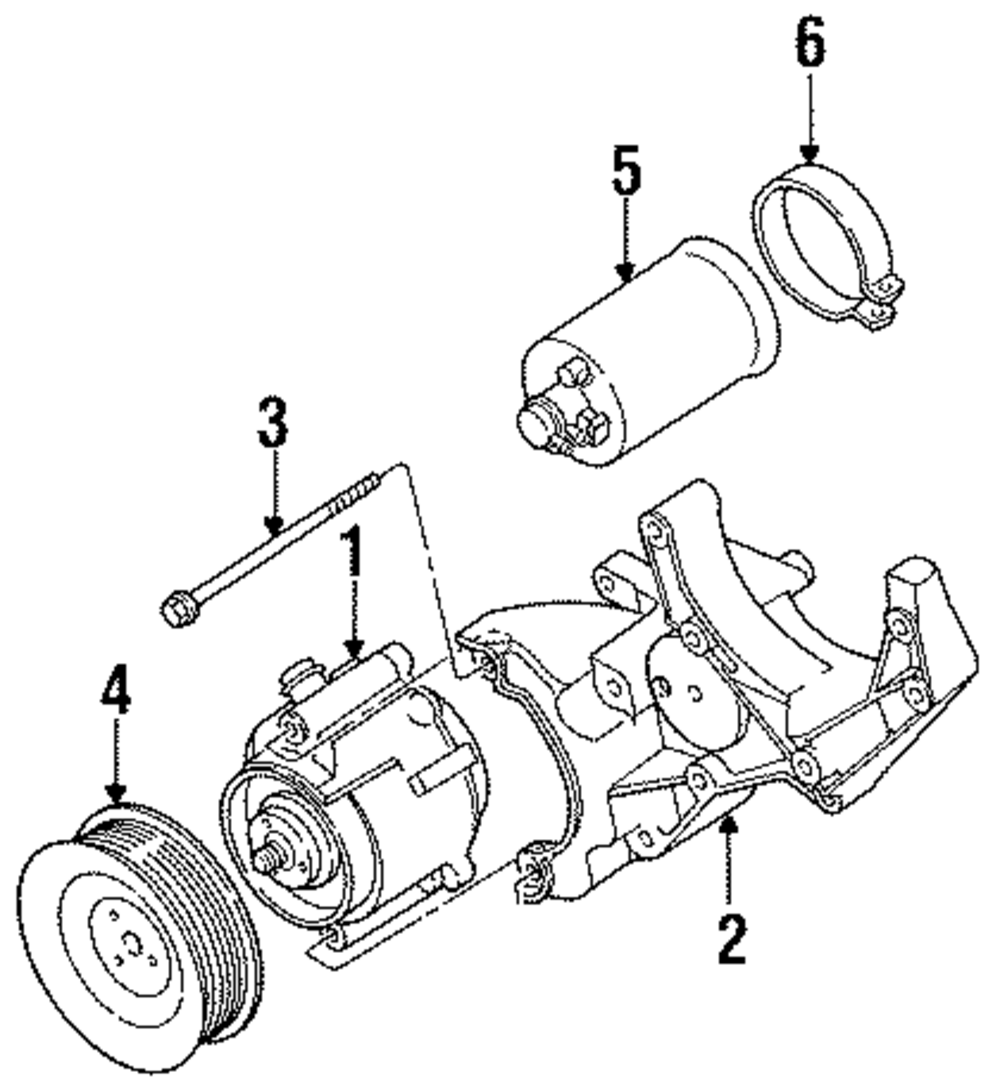 6
5
3
1
4
2