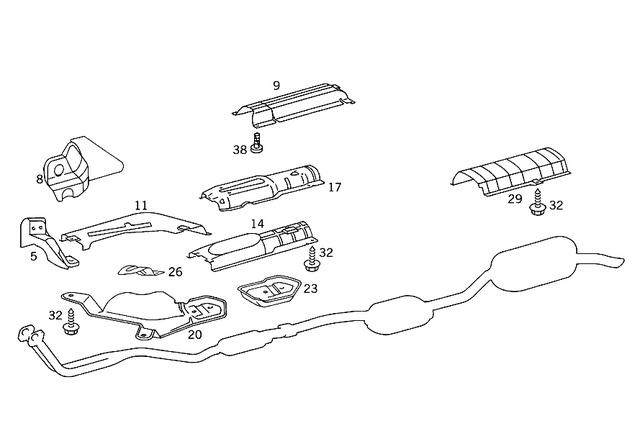 9
38
8
17
29
32
11
14
5
32
26
23
32
20