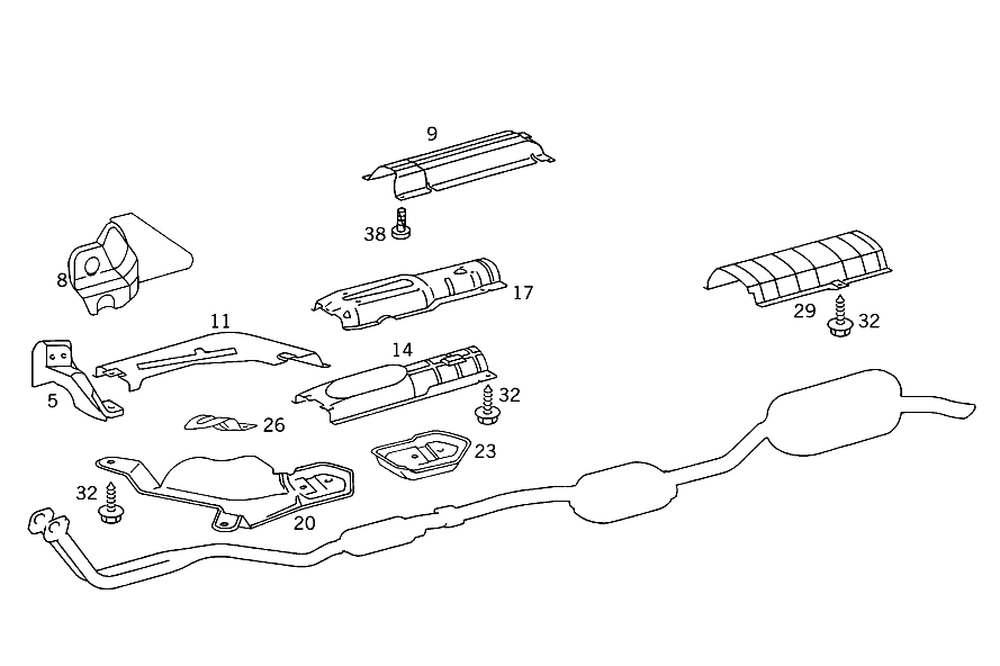 9
38
8
17
29
32
11
14
5
32
26
23
32
20