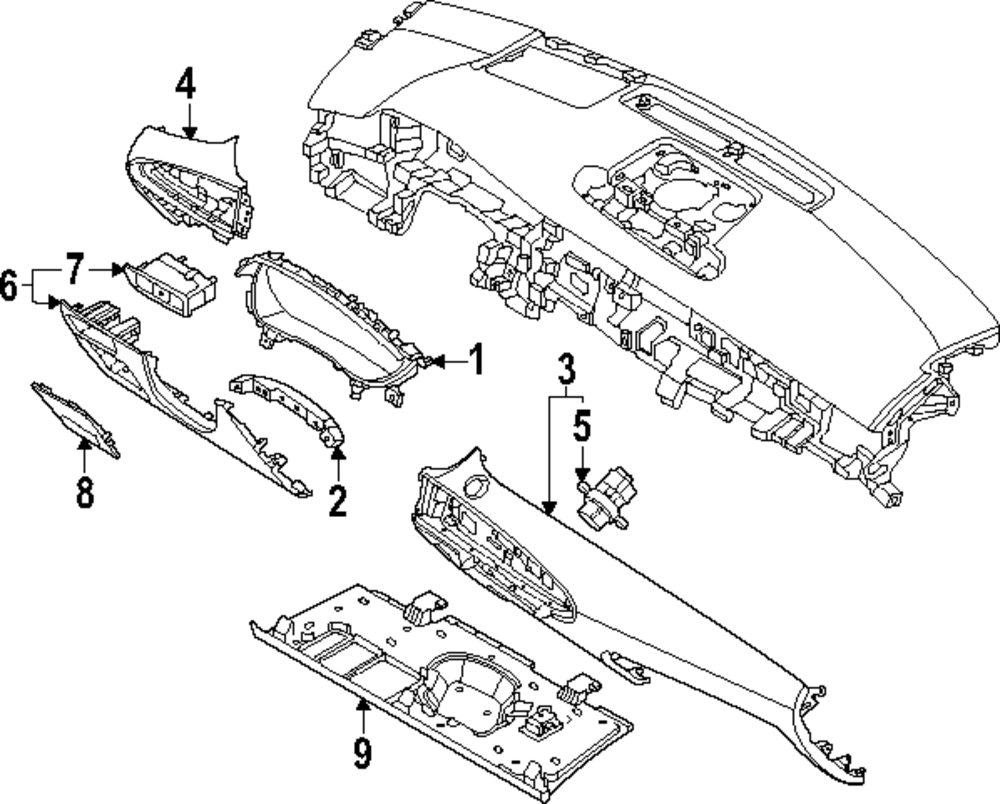 4
6
7
1
3
5
8
2
9