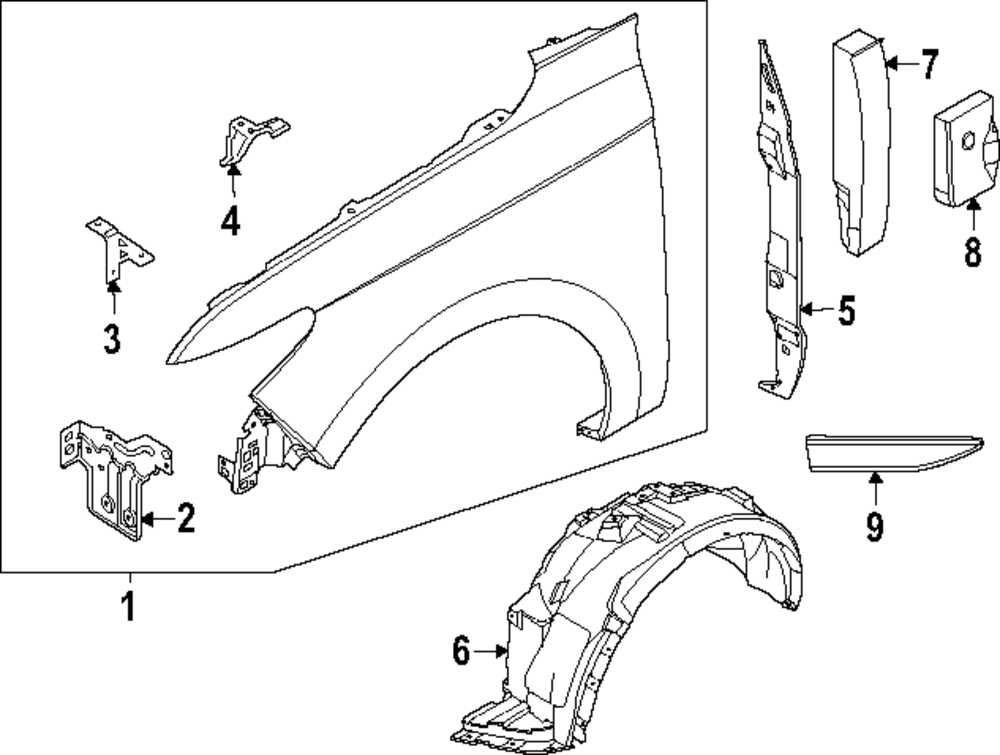 7
4
8
3
5
2
9
1
6