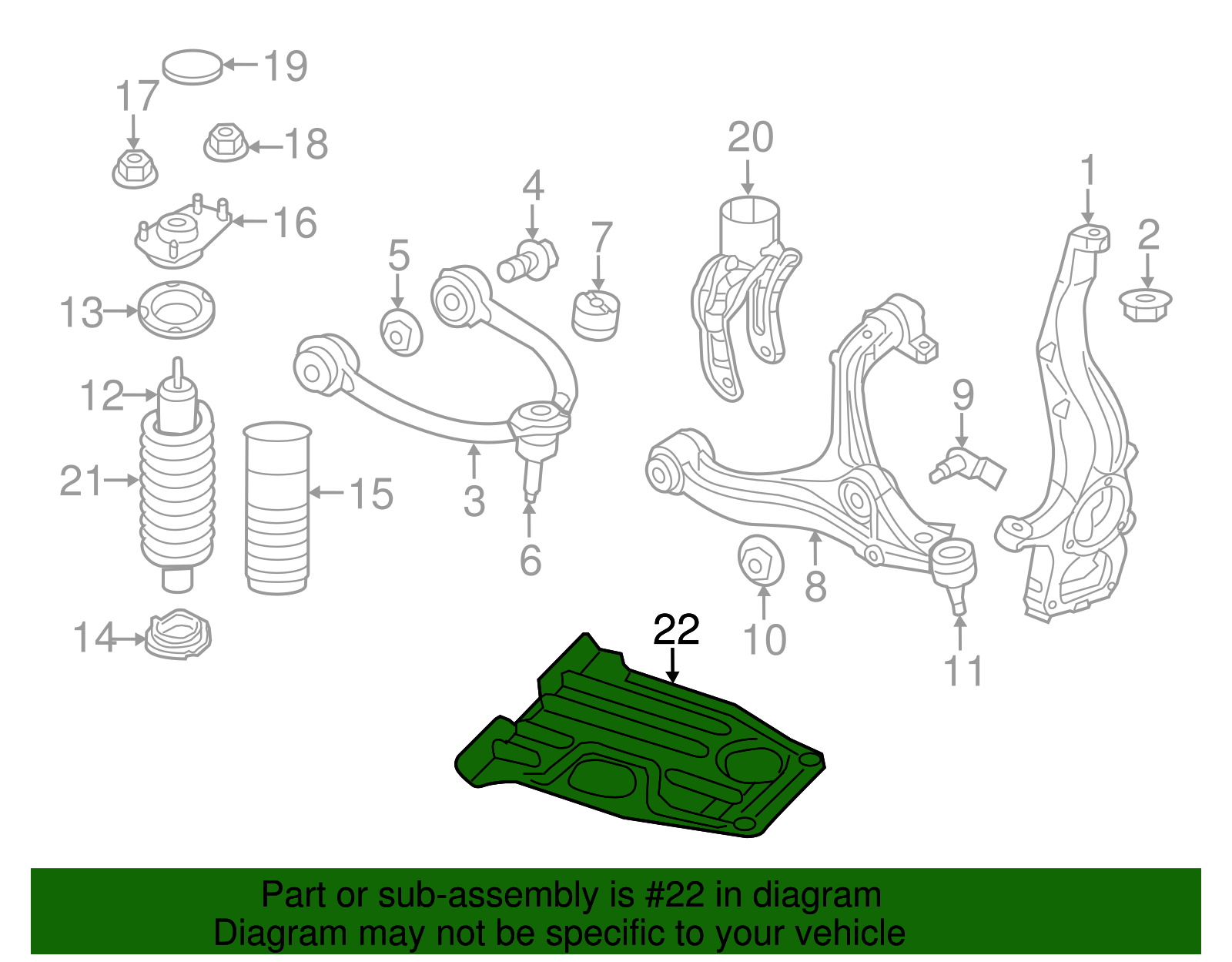 19
17
18
16
13
12
21
15
14
5
4
7
3
6
20
1
2
9
8
10
11
22

Part or sub-assembly is #22 in diagram
Diagram may not be specific to your vehicle