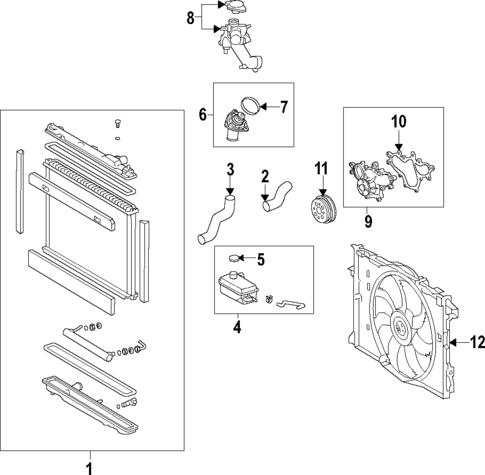 8
6
7
10
3
2
11
9
5
4
12
1