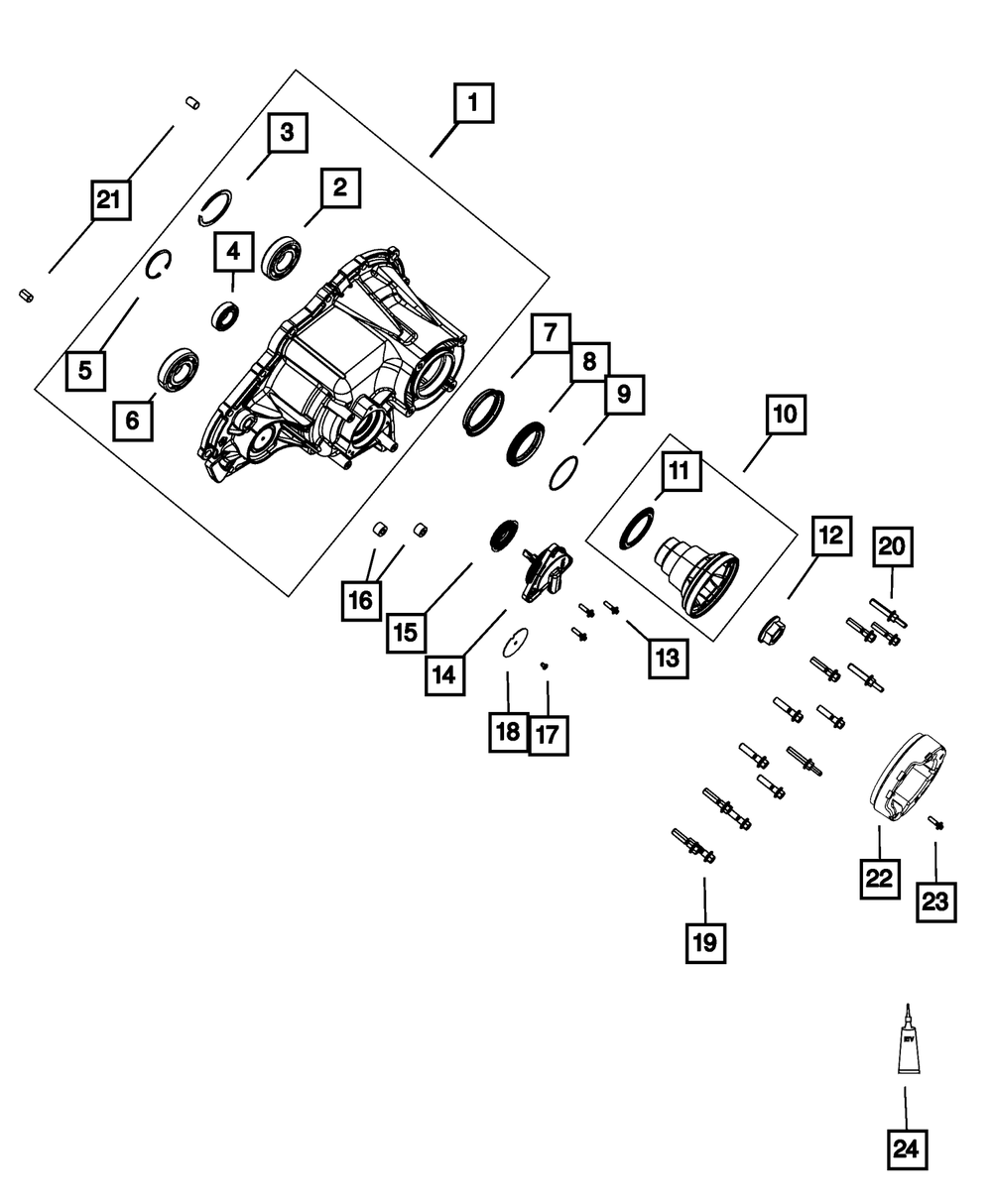 1
3
2
21
4
5
6
7
8
9
10
11
12
20
16
15
14
13
18
17
22
23
19
24