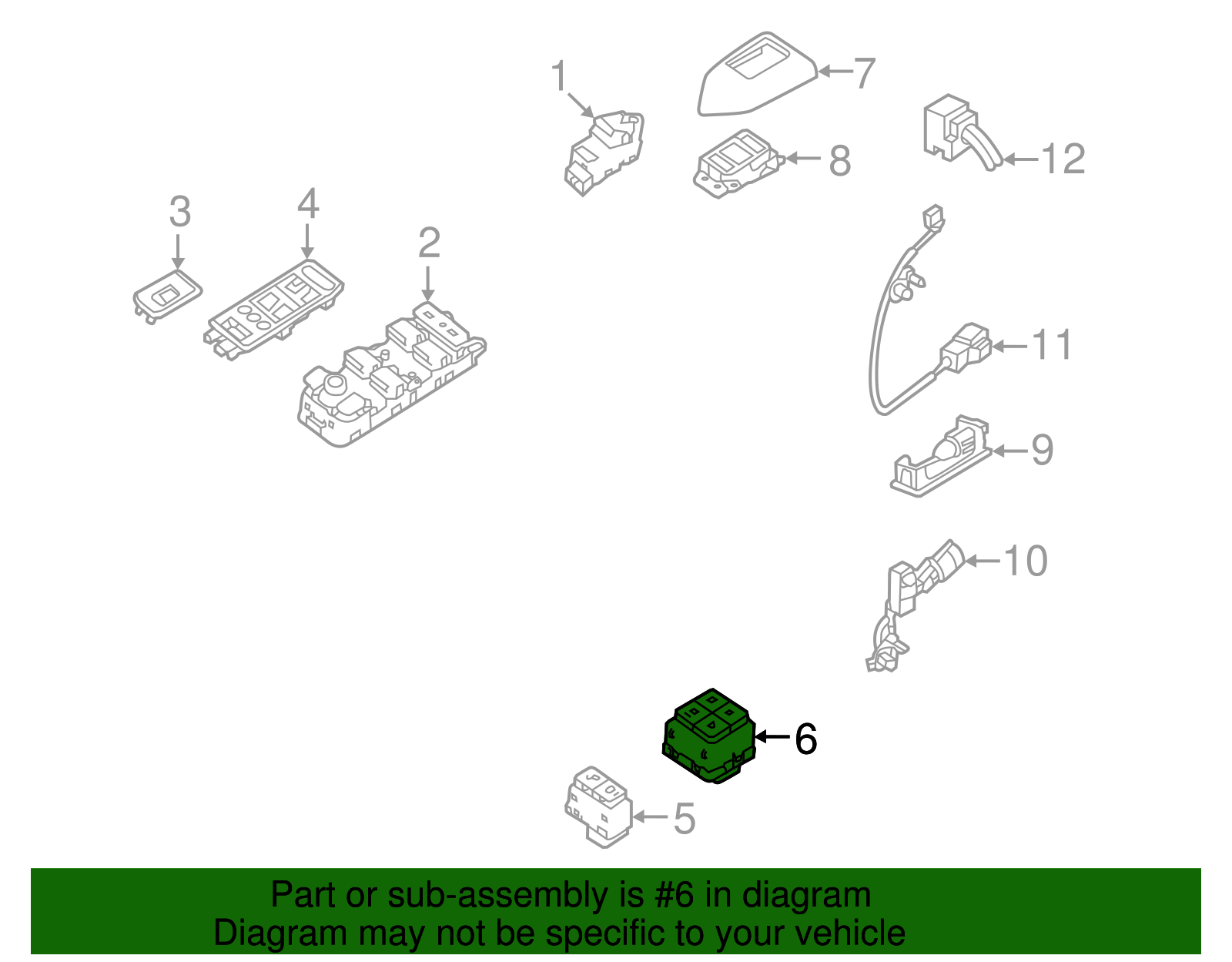 1
7
8
12
3
4
2
11
9
10
6
5

Part or sub-assembly is #6 in diagram
Diagram may not be specific to your vehicle