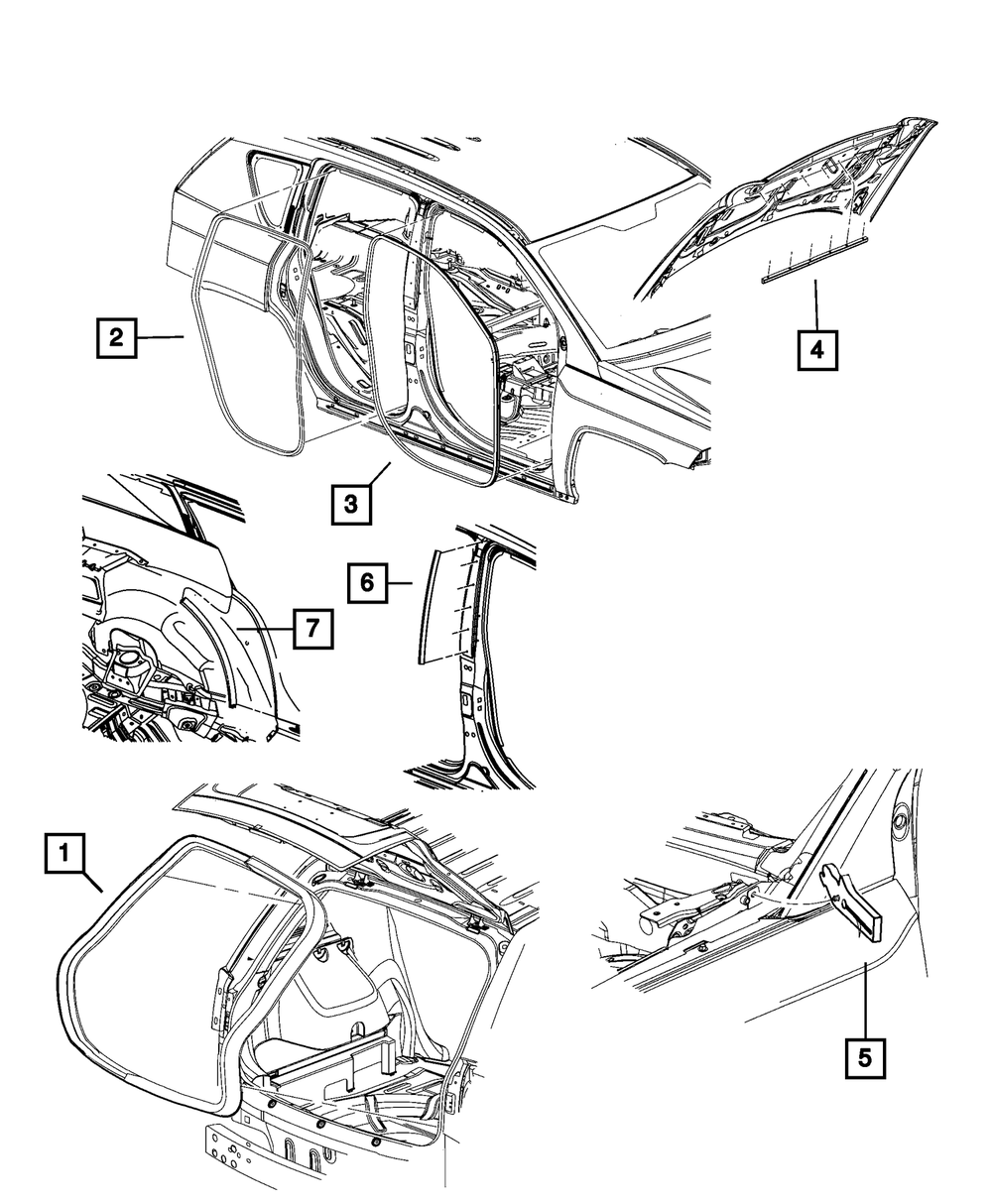 2
4
3
6
7
1
5