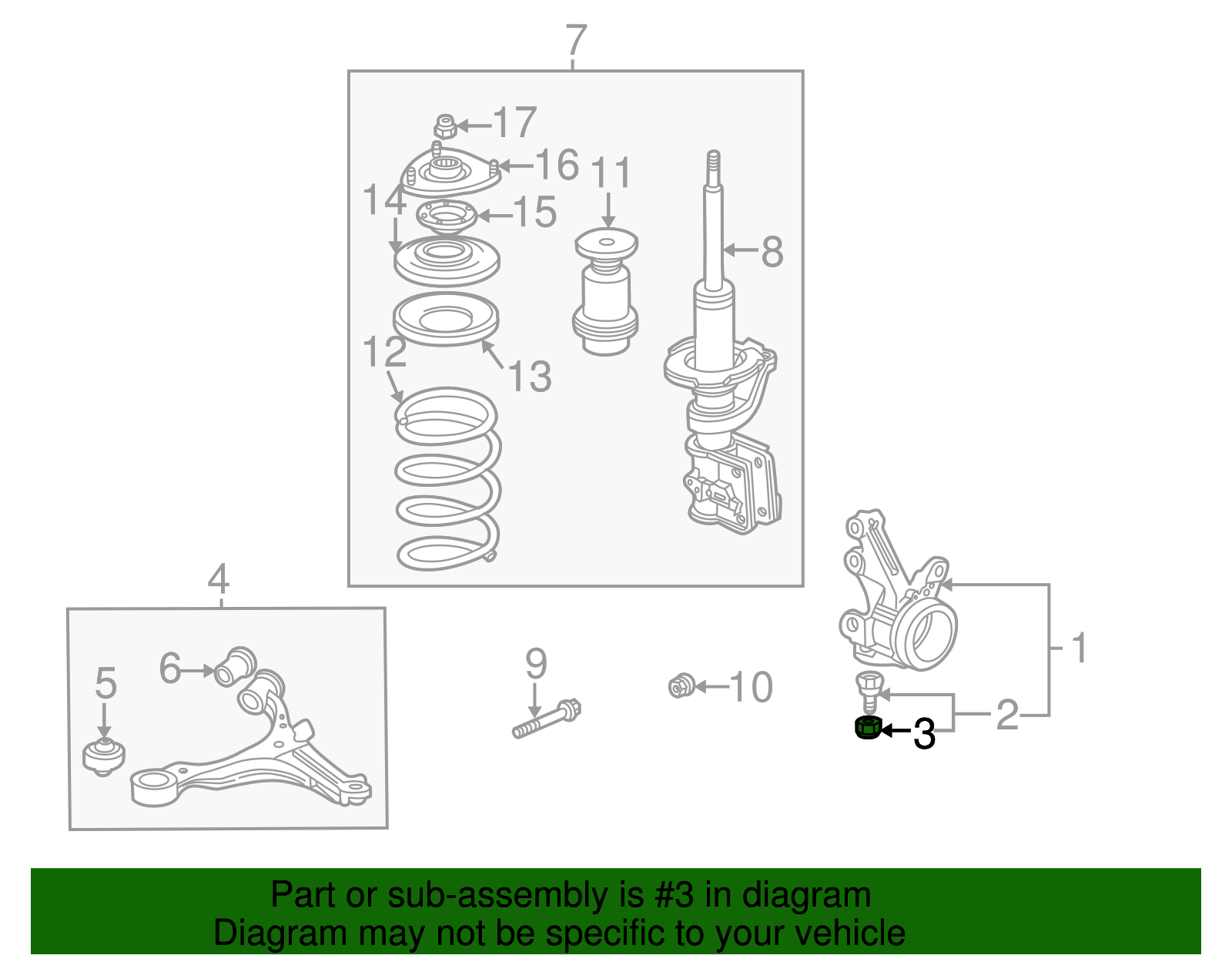 7
17
16
11
14
15
8
12
13
4
6
5
9
10
1
2
3

Part or sub-assembly is #3 in diagram
Diagram may not be specific to your vehicle