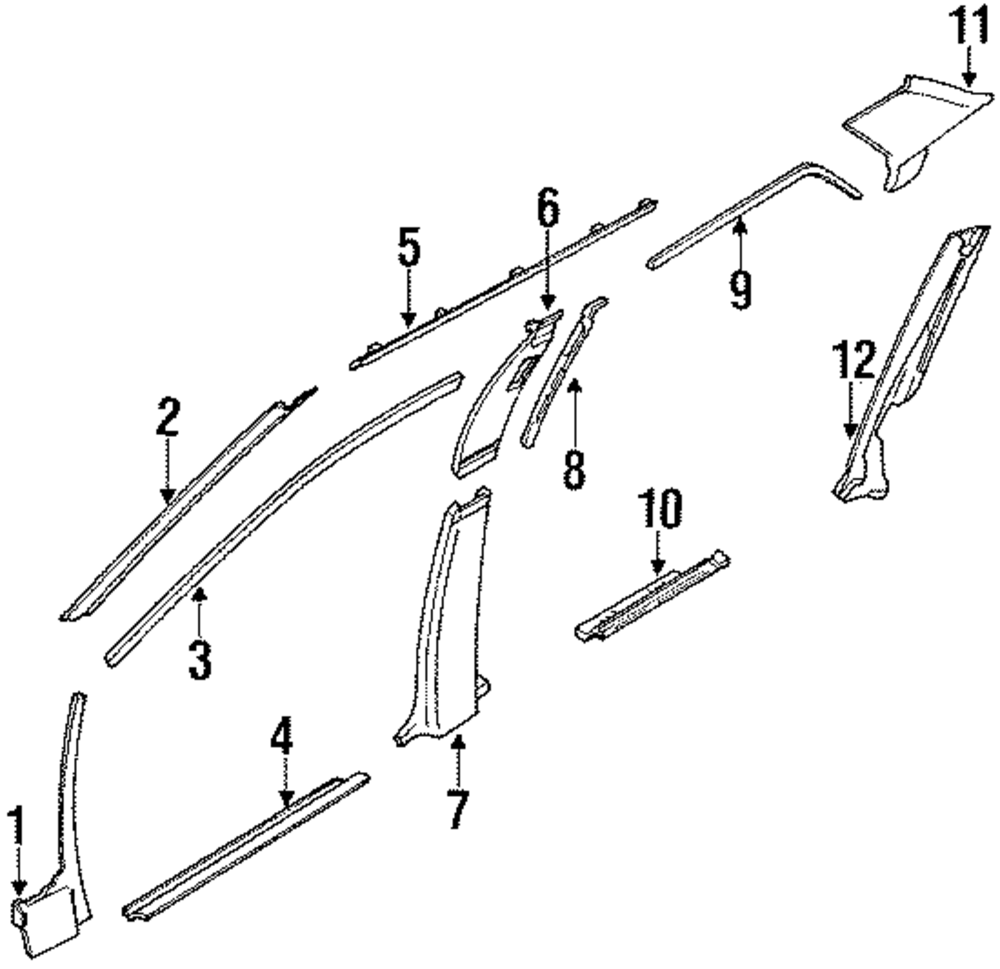 11
6
5
9
12
2
8
10
3
4
7
1