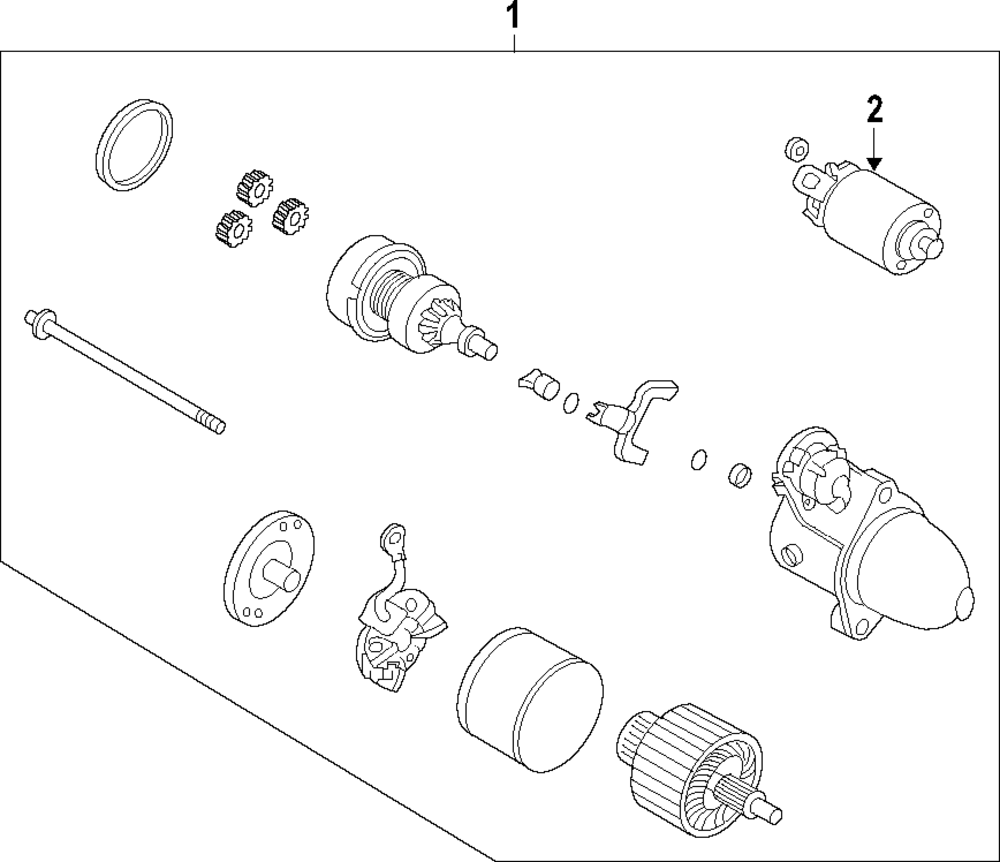 1
2