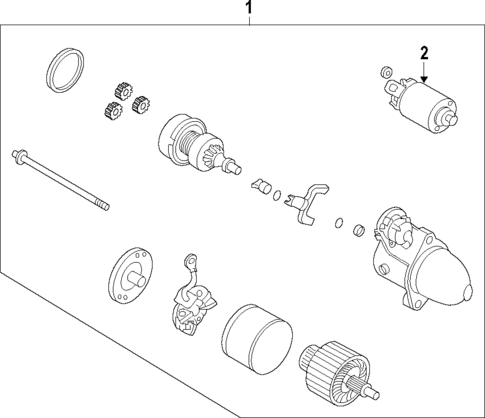 1
2