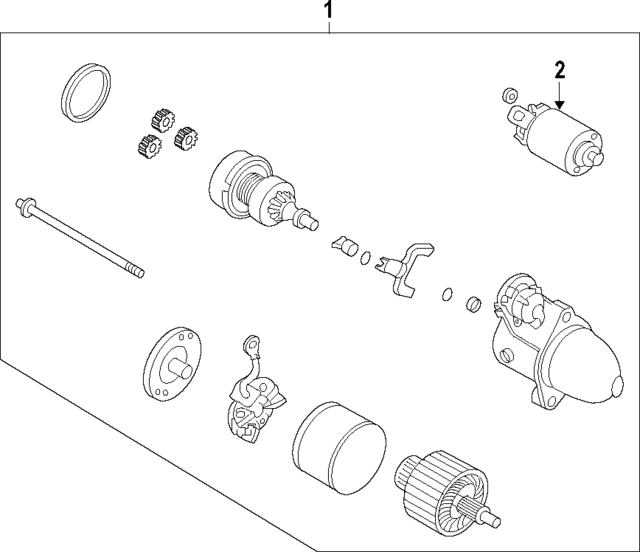 1
2