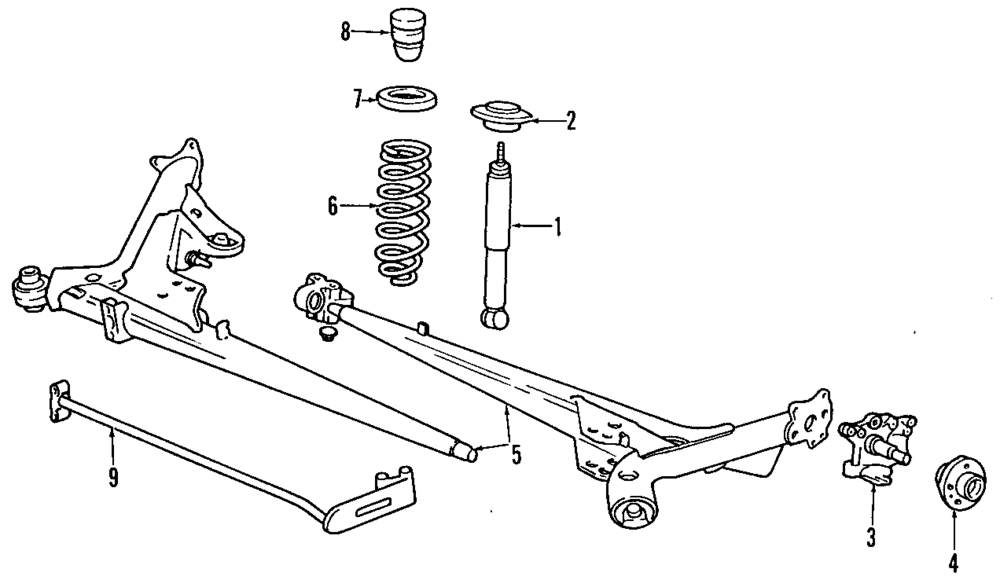 8
7
2
6
1
5
9
3
4