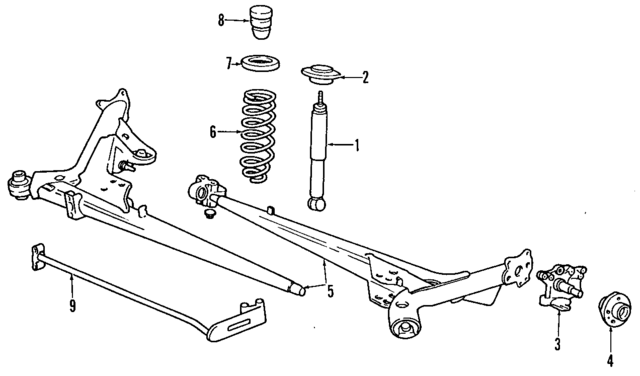 8
7
2
6
1
5
9
3
4