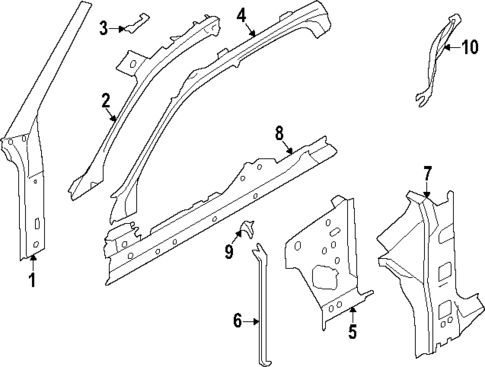 3
4
10
2
8
7
9
1
6
5