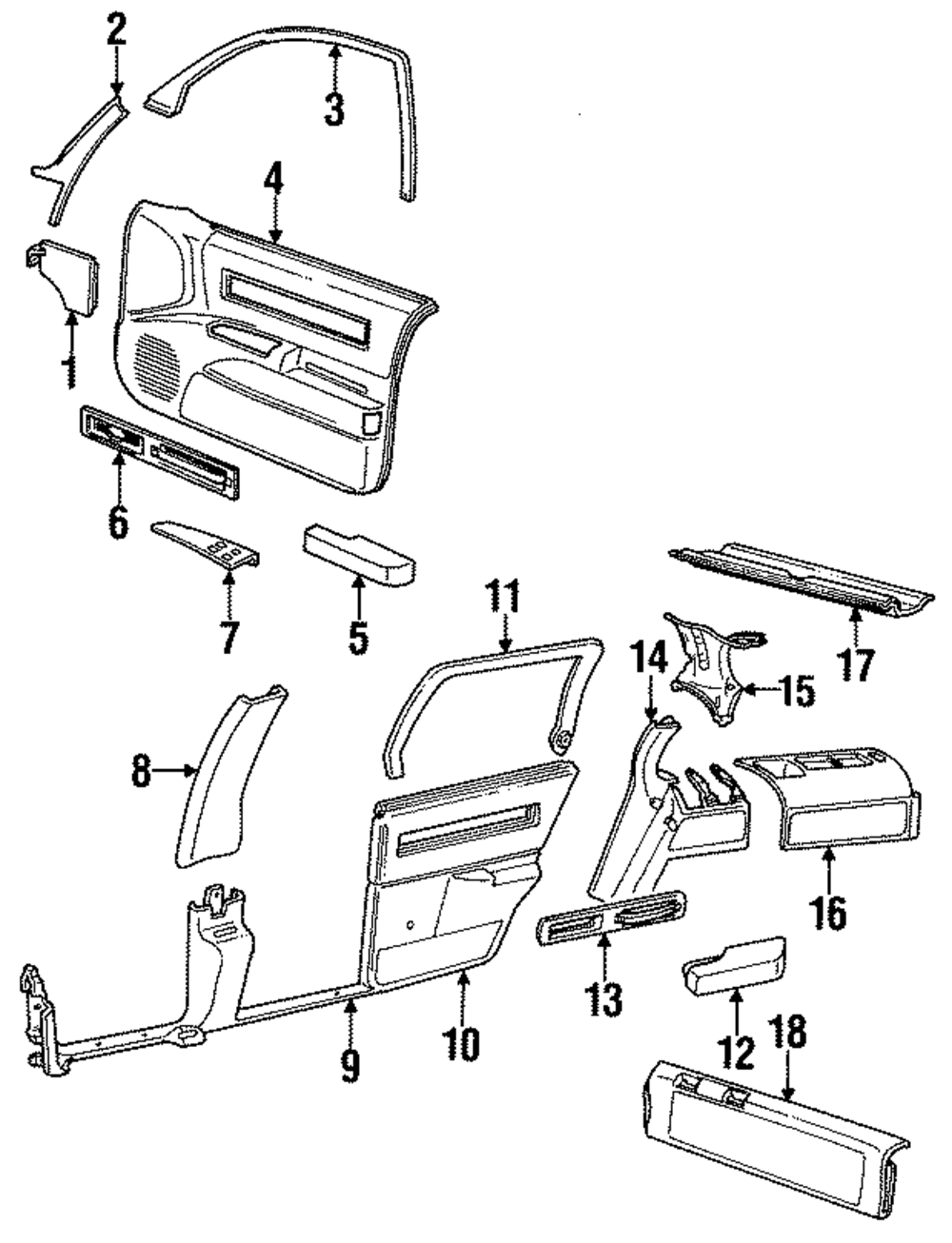 2
3
4
1
6
7
5
11
14
15
17
8
16
13
12
18
9
10