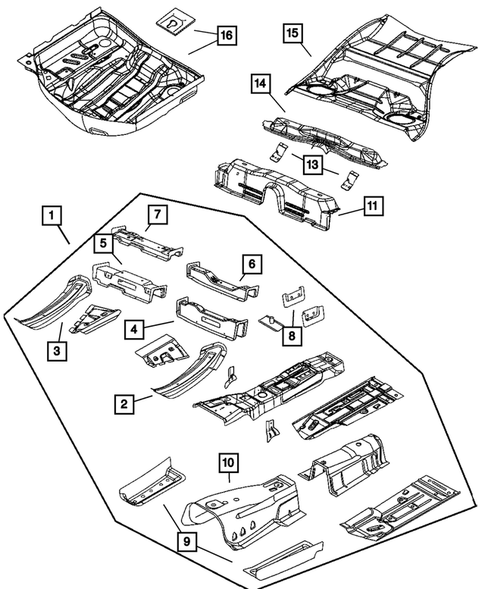 16
15
14
13
11
1
7
5
6
8
4
3
2
10
9