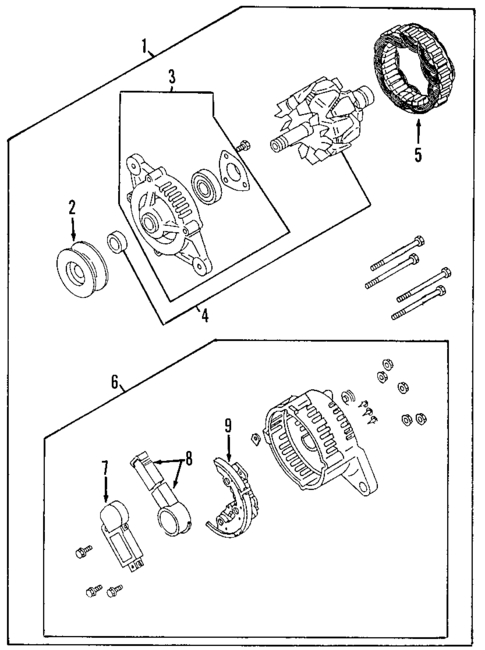 1
3
5
2
4
6
9
8
7